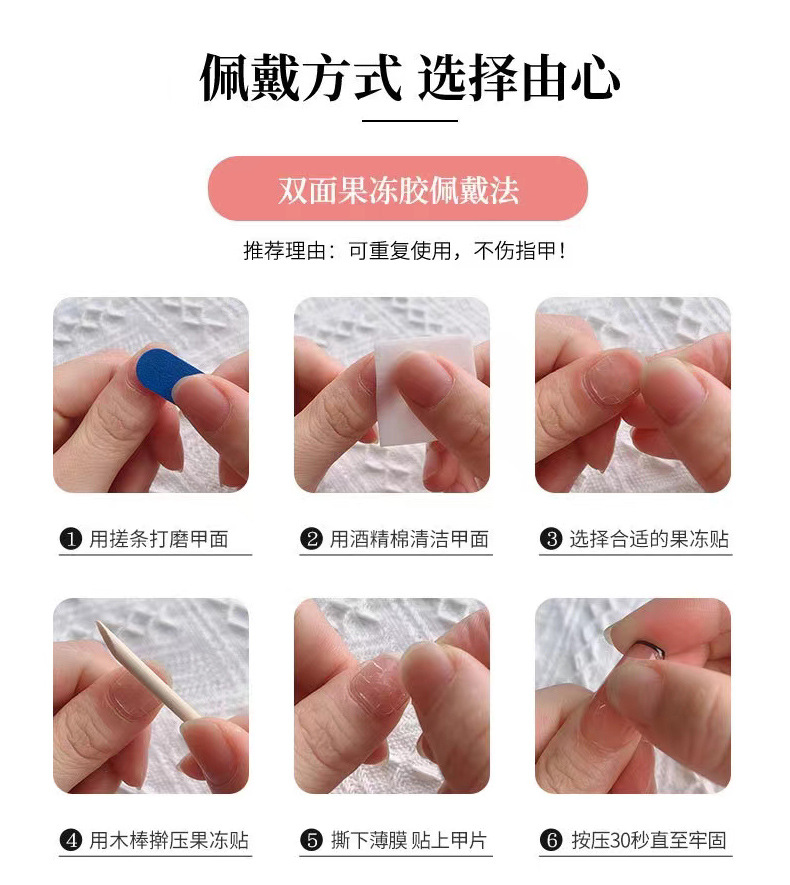 佩戴方式 选择由心

双面果冻胶佩戴法

推荐理由：可重复使用，不伤指甲！

❶ 用搓条打磨甲面

❷ 用酒精棉清洁甲面

❸ 选择合适的果冻贴

❹ 用木棒擀压果冻贴

❺ 撕下薄膜 贴上甲片

❻ 按压30秒直至牢固