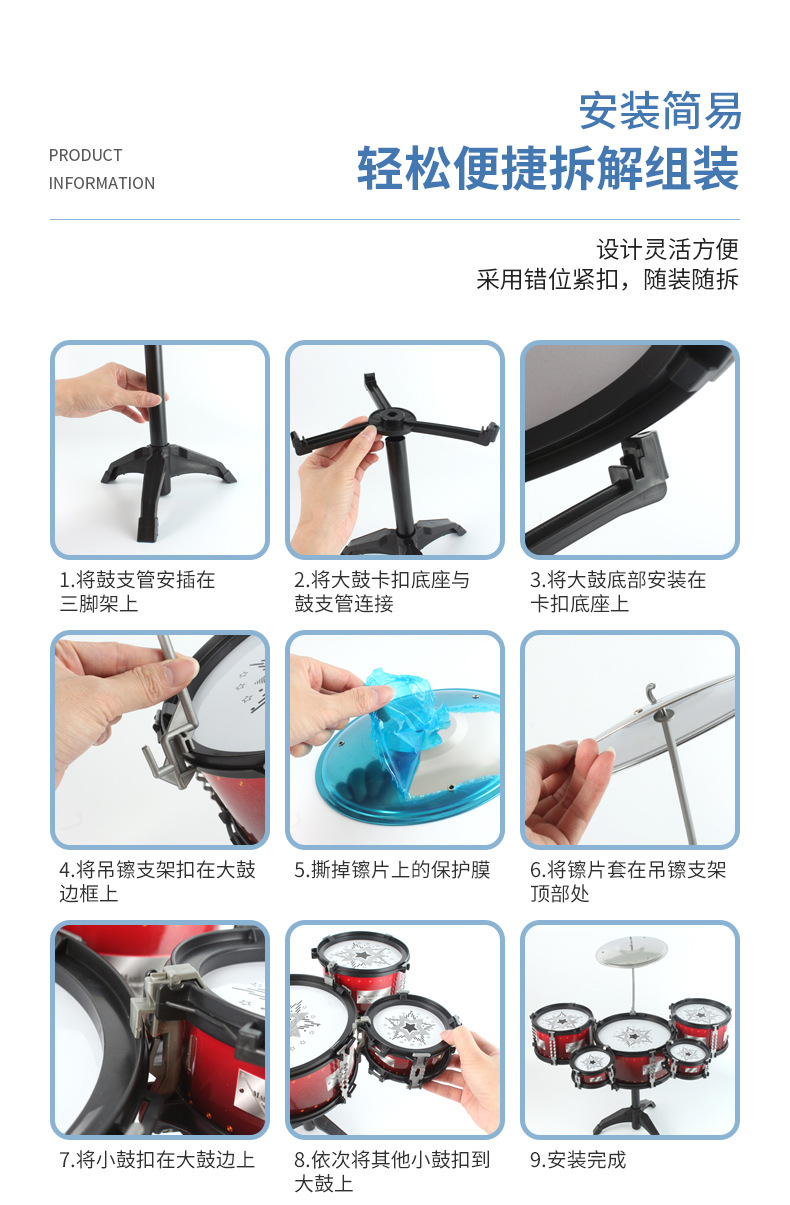 PRODUCT
INFORMATION

安装简易
轻松便捷拆解组装

设计灵活方便
采用错位紧扣，随装随拆

1.将鼓支管安插在三脚架上

2.将大鼓卡扣底座与鼓支管连接

3.将大鼓底部安装在卡扣底座上

4.将吊镲支架扣在大鼓边框上

5.撕掉镲片上的保护膜

6.将镲片套在吊镲支架顶部处

7.将小鼓扣在大鼓边上

8.依次将其他小鼓扣到大鼓上

9.安装完成