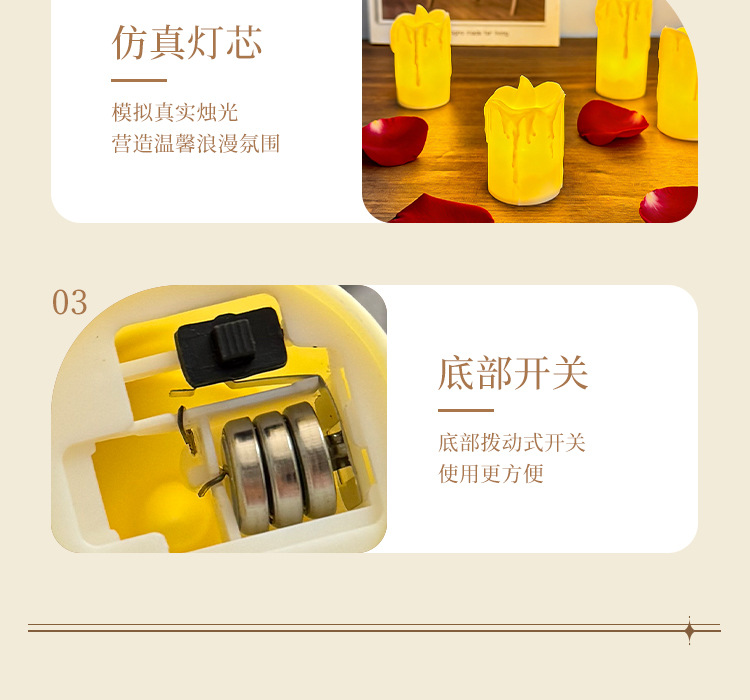 仿真灯芯

模拟真实烛光
营造温馨浪漫氛围

03

底部开关

底部拨动式开关
使用更方便