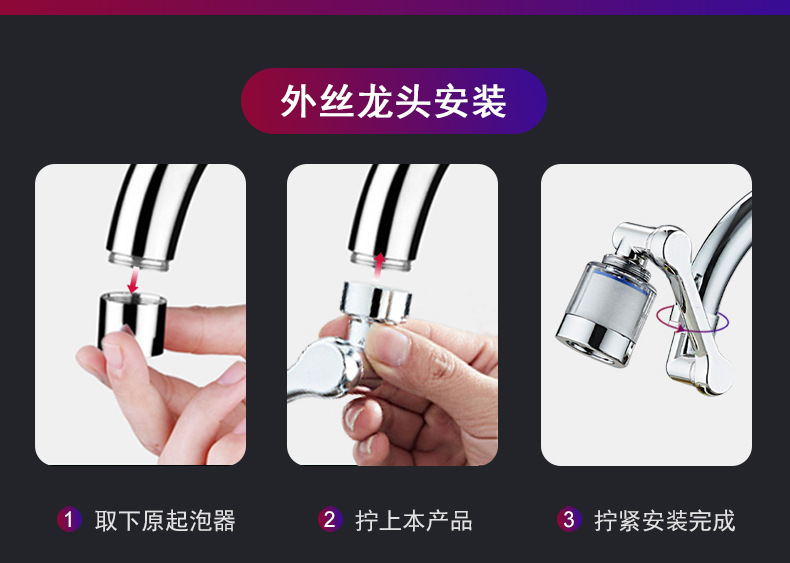 外丝龙头安装

1 取下原起泡器

2 拧上本产品

3 拧紧安装完成