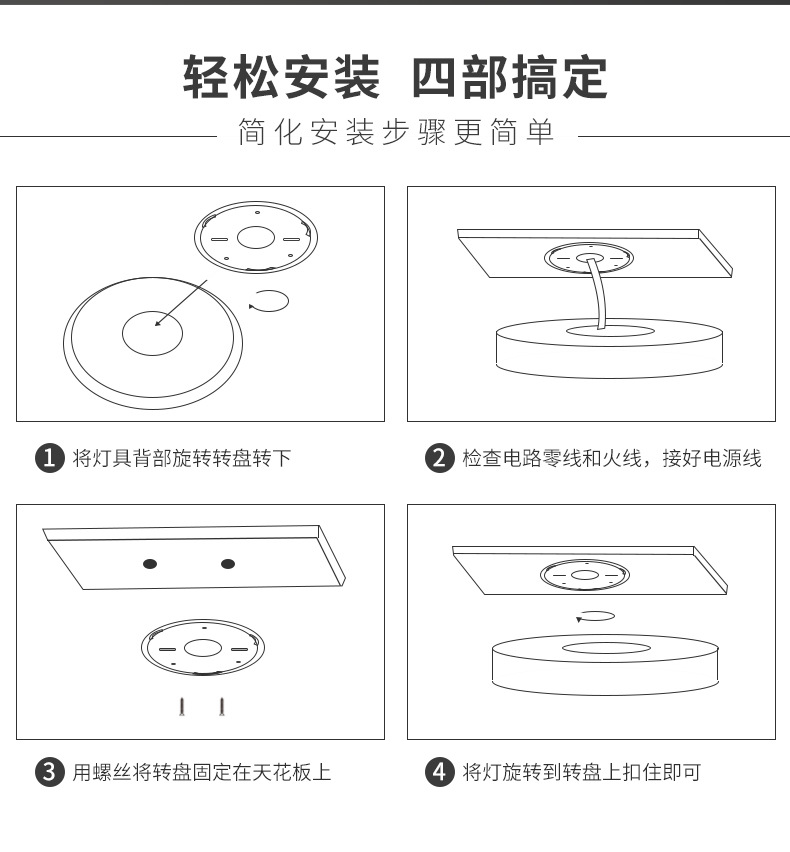 轻松安装 四部搞定

简化安装步骤更简单

1 将灯具背部旋转转盘转下

2 检查电路零线和火线，接好电源线

3 用螺丝将转盘固定在天花板上

4 将灯旋转到转盘上扣住即可