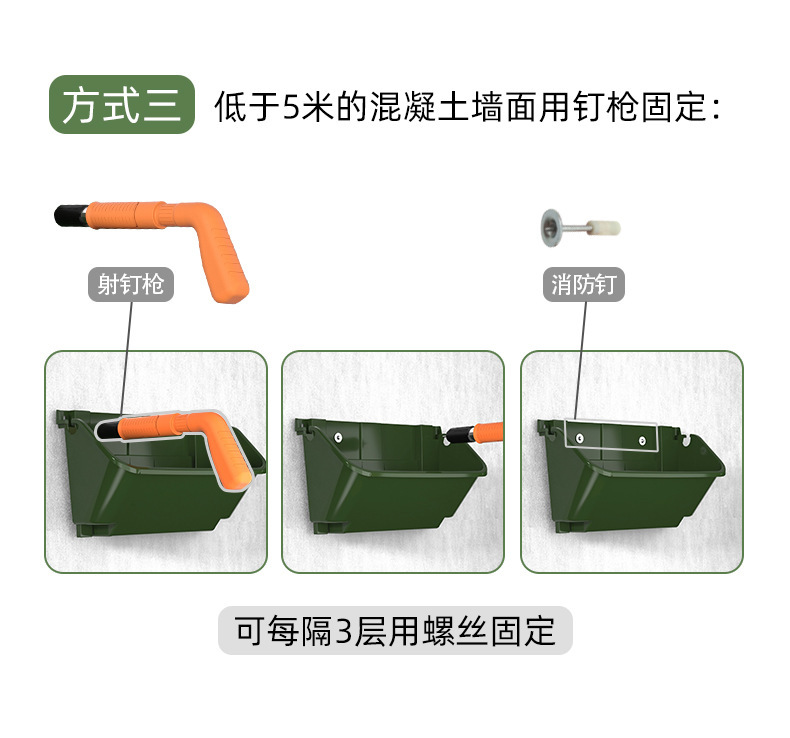 方式三 低于5米的混凝土墙面用钉枪固定：

射钉枪

消防钉

可每隔3层用螺丝固定