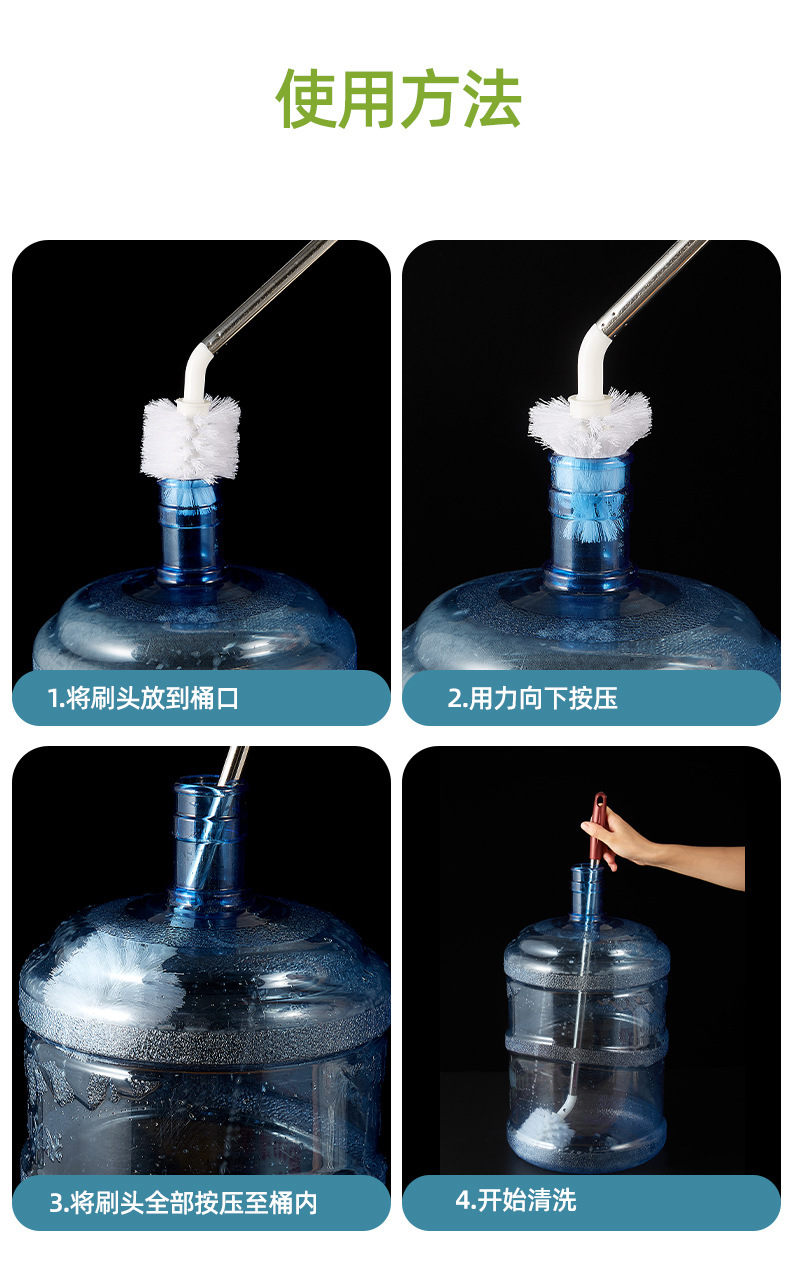 使用方法

1.将刷头放到桶口

2.用力向下按压

3.将刷头全部按压至桶内

4.开始清洗