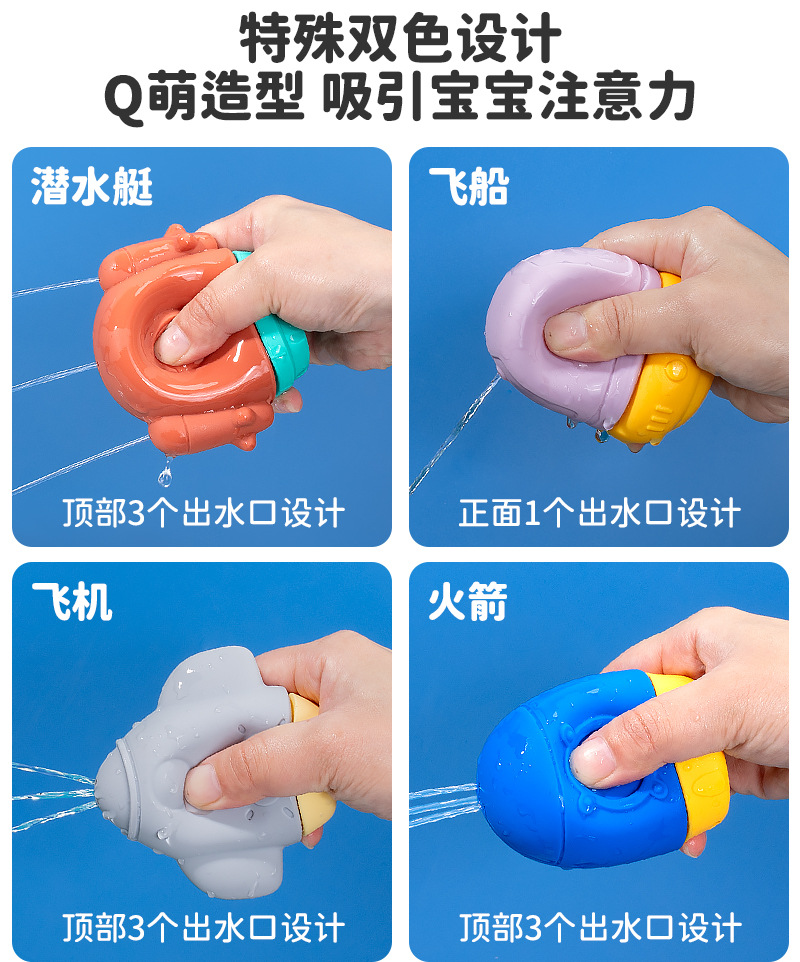 特殊双色设计
Q萌造型 吸引宝宝注意力

潜水艇
顶部3个出水口设计

飞船
正面1个出水口设计

飞机
顶部3个出水口设计

火箭
顶部3个出水口设计