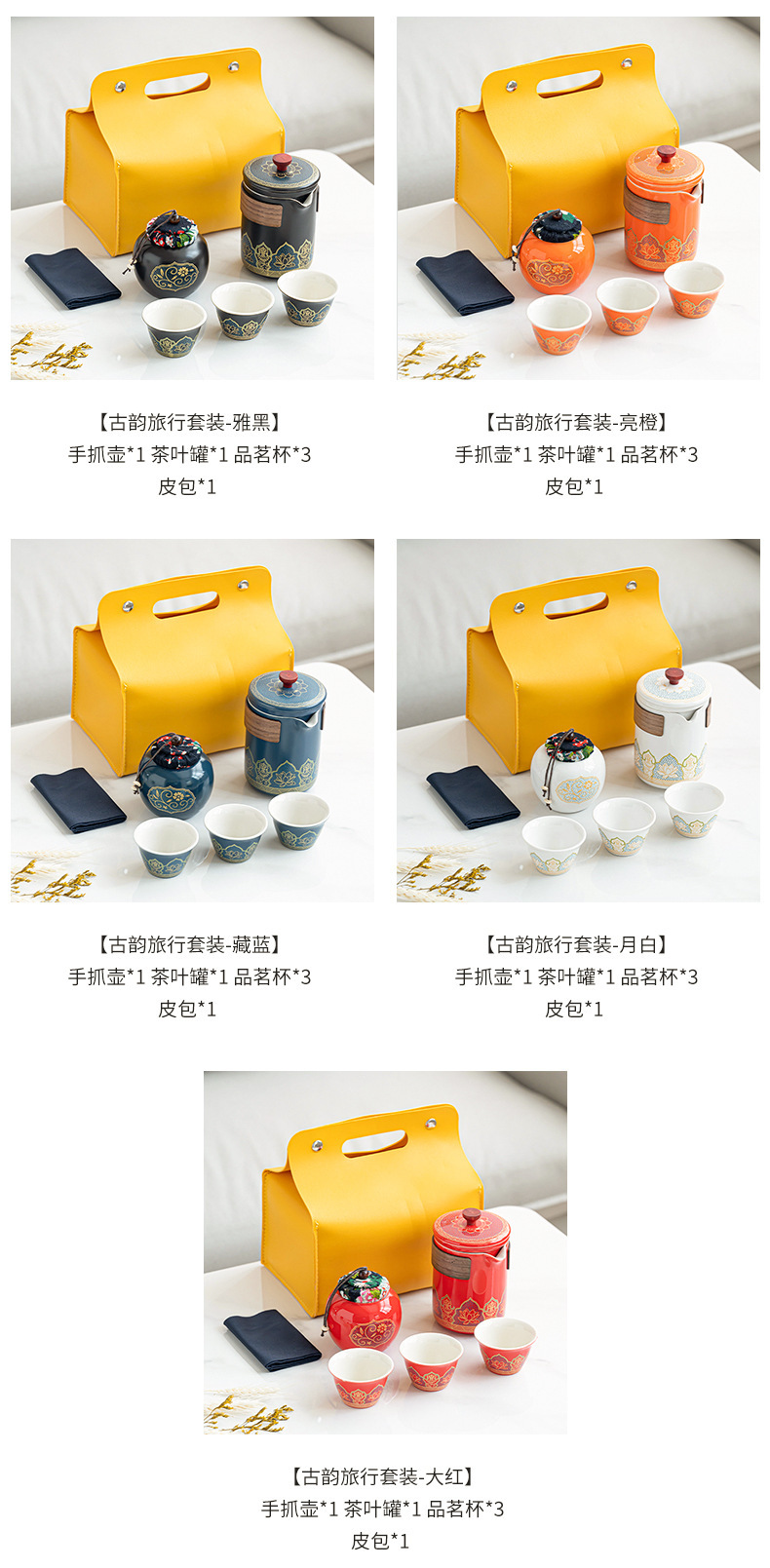 【古韵旅行套装-雅黑】
手抓壶*1 茶叶罐*1 品茗杯*3
皮包*1

【古韵旅行套装-亮橙】
手抓壶*1 茶叶罐*1 品茗杯*3
皮包*1

【古韵旅行套装-藏蓝】
手抓壶*1 茶叶罐*1 品茗杯*3
皮包*1

【古韵旅行套装-月白】
手抓壶*1 茶叶罐*1 品茗杯*3
皮包*1

【古韵旅行套装-大红】
手抓壶*1 茶叶罐*1 品茗杯*3
皮包*1