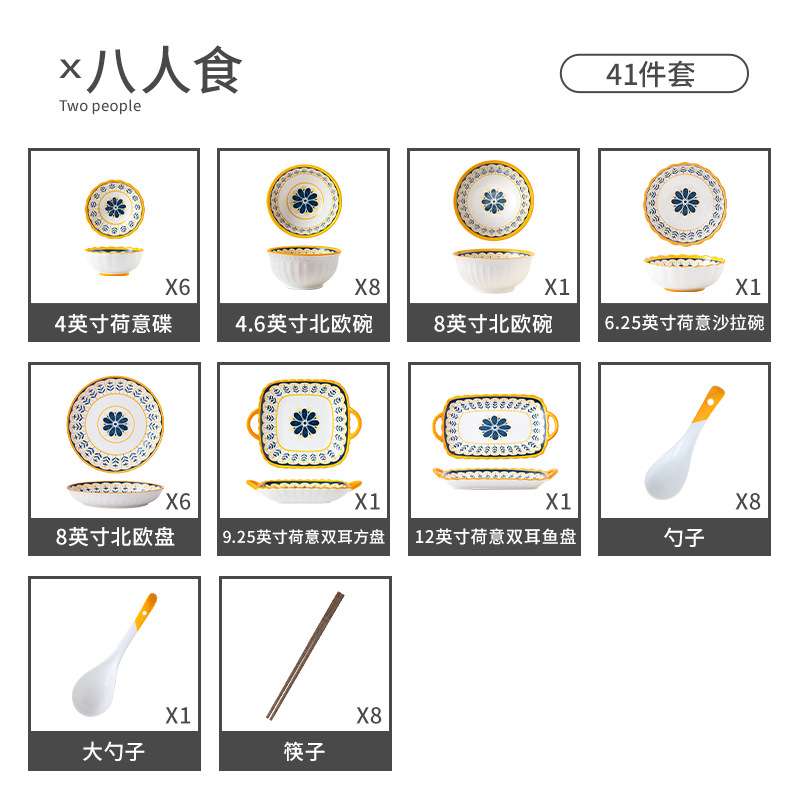 ×八人食
Two people

41件套

X6
4英寸荷意碟

X8
4.6英寸北欧碗

X1
8英寸北欧碗

X1
6.25英寸荷意沙拉碗

X6
8英寸北欧盘

X1
9.25英寸荷意双耳方盘

X1
12英寸荷意双耳鱼盘

X8
勺子

X1
大勺子

X8
筷子