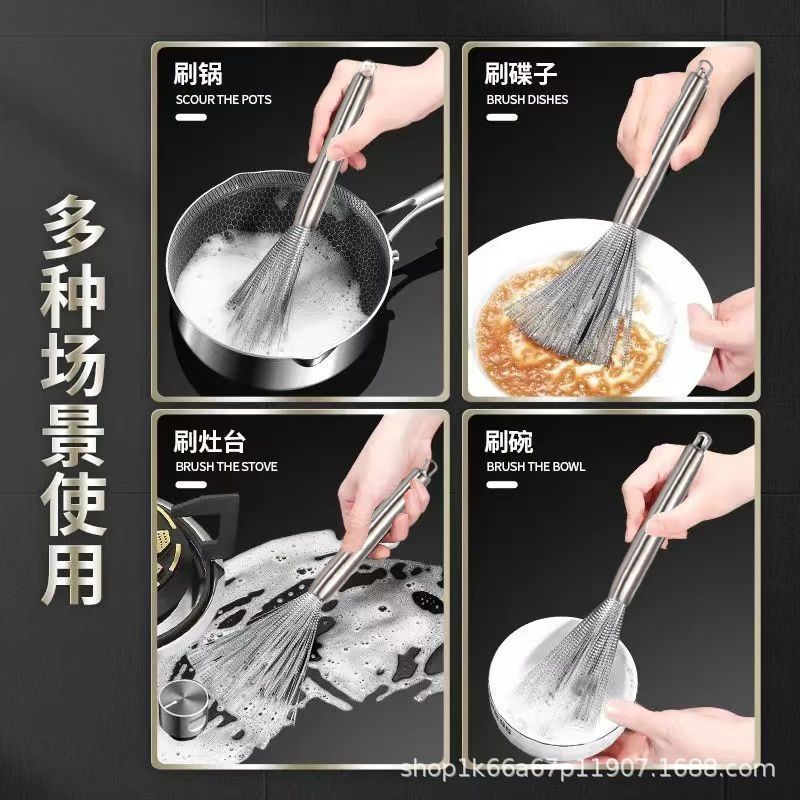 多种场景使用

刷锅
SCOUR THE POTS

刷碟子
BRUSH DISHES

刷灶台
BRUSH THE STOVE

刷碗
BRUSH THE BOWL

shop1k66a67p11907.1688.com