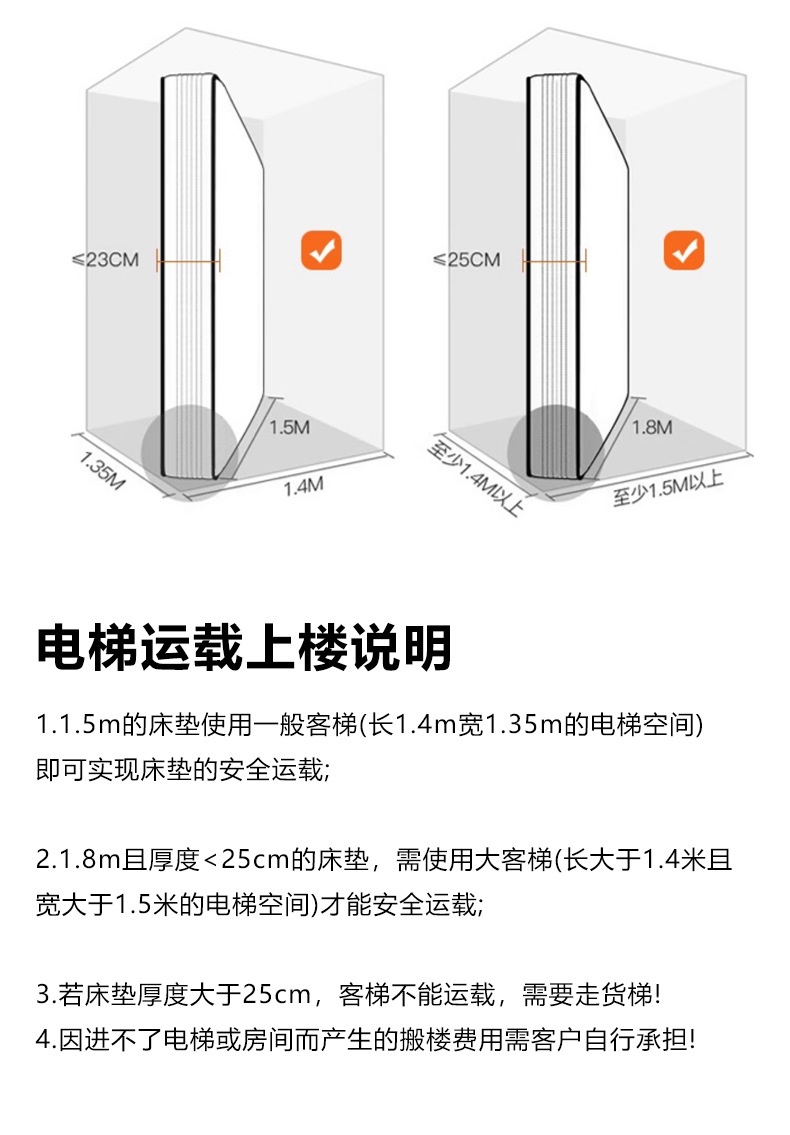 ≤23CM

1.5M

1.35M

1.4M

≤25CM

1.8M

至少1.4M以上

至少1.5M以上

电梯运载上楼说明

1.1.5m的床垫使用一般客梯(长1.4m宽1.35m的电梯空间)即可实现床垫的安全运载;

2.1.8m且厚度<25cm的床垫，需使用大客梯(长大于1.4米且宽大于1.5米的电梯空间)才能安全运载;

3.若床垫厚度大于25cm，客梯不能运载，需要走货梯!
4.因进不了电梯或房间而产生的搬楼费用需客户自行承担!