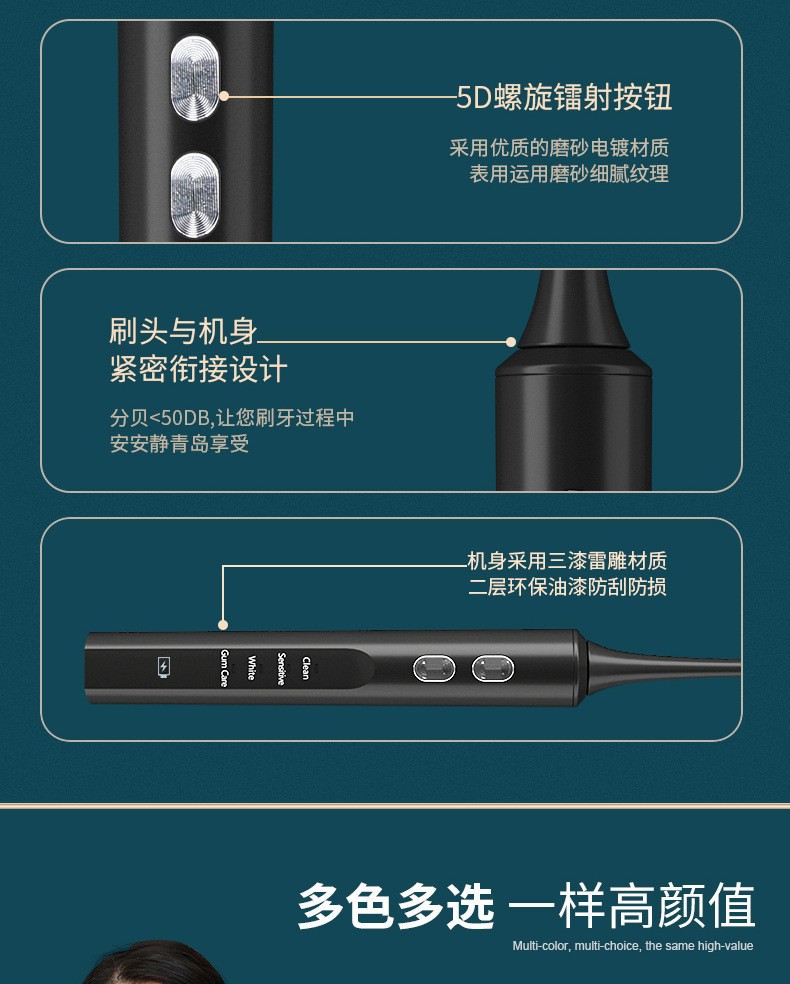 5D螺旋镭射按钮

采用优质的磨砂电镀材质
表用运用磨砂细腻纹理

刷头与机身
紧密衔接设计

分贝<50DB,让您刷牙过程中
安安静青岛享受

机身采用三漆雷雕材质
二层环保油漆防刮防损

Gum Care
White
Sensitive
Clean

多色多选 一样高颜值

Multi-color, multi-choice, the same high-value