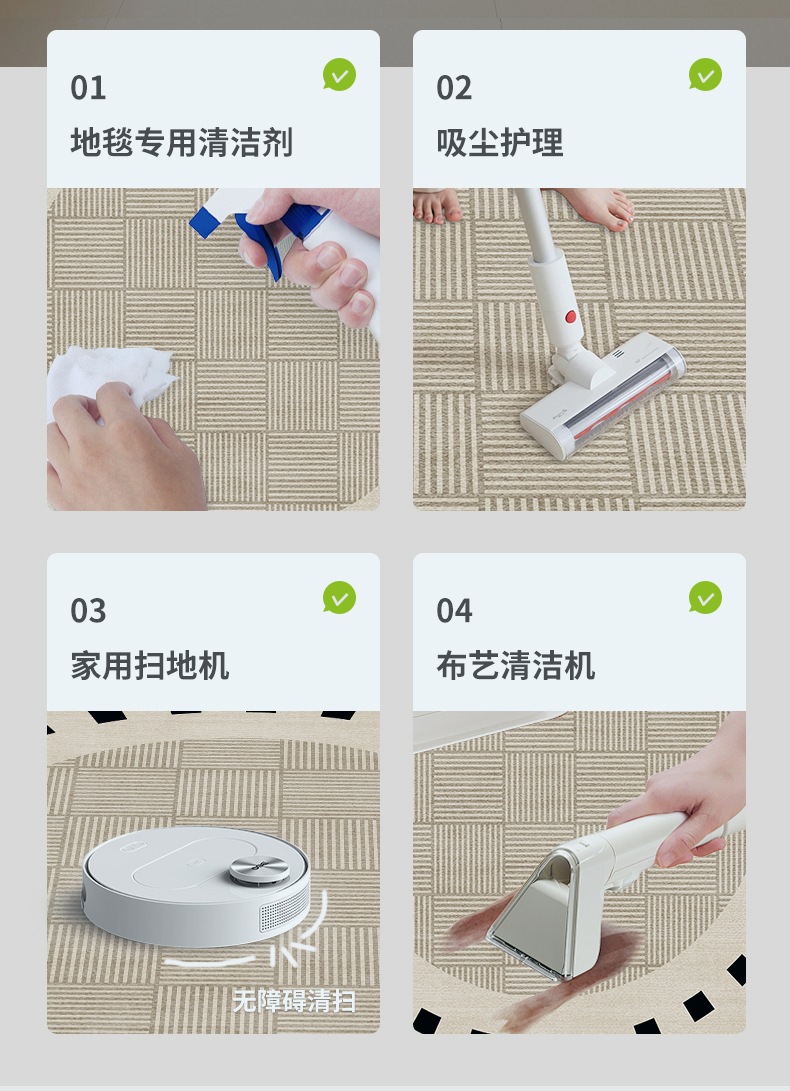 01
地毯专用清洁剂

02
吸尘护理

03
家用扫地机

无障碍清扫

04
布艺清洁机