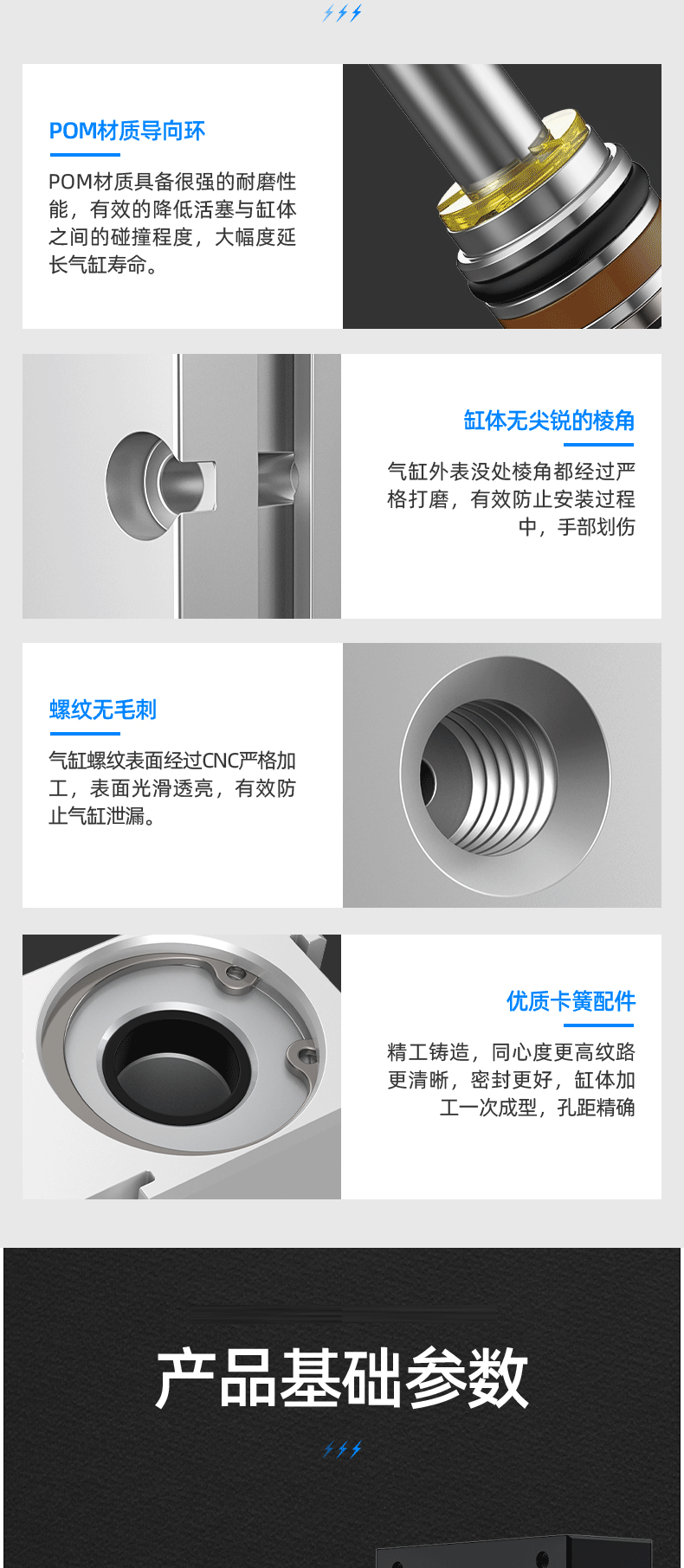 POM材质导向环

POM材质具备很强的耐磨性能，有效的降低活塞与缸体之间的碰撞程度，大幅度延长气缸寿命。

缸体无尖锐的棱角

气缸外表没处棱角都经过严格打磨，有效防止安装过程中，手部划伤

螺纹无毛刺

气缸螺纹表面经过CNC严格加工，表面光滑透亮，有效防止气缸泄漏。

优质卡簧配件

精工铸造，同心度更高纹路更清晰，密封更好，缸体加工一次成型，孔距精确

产品基础参数