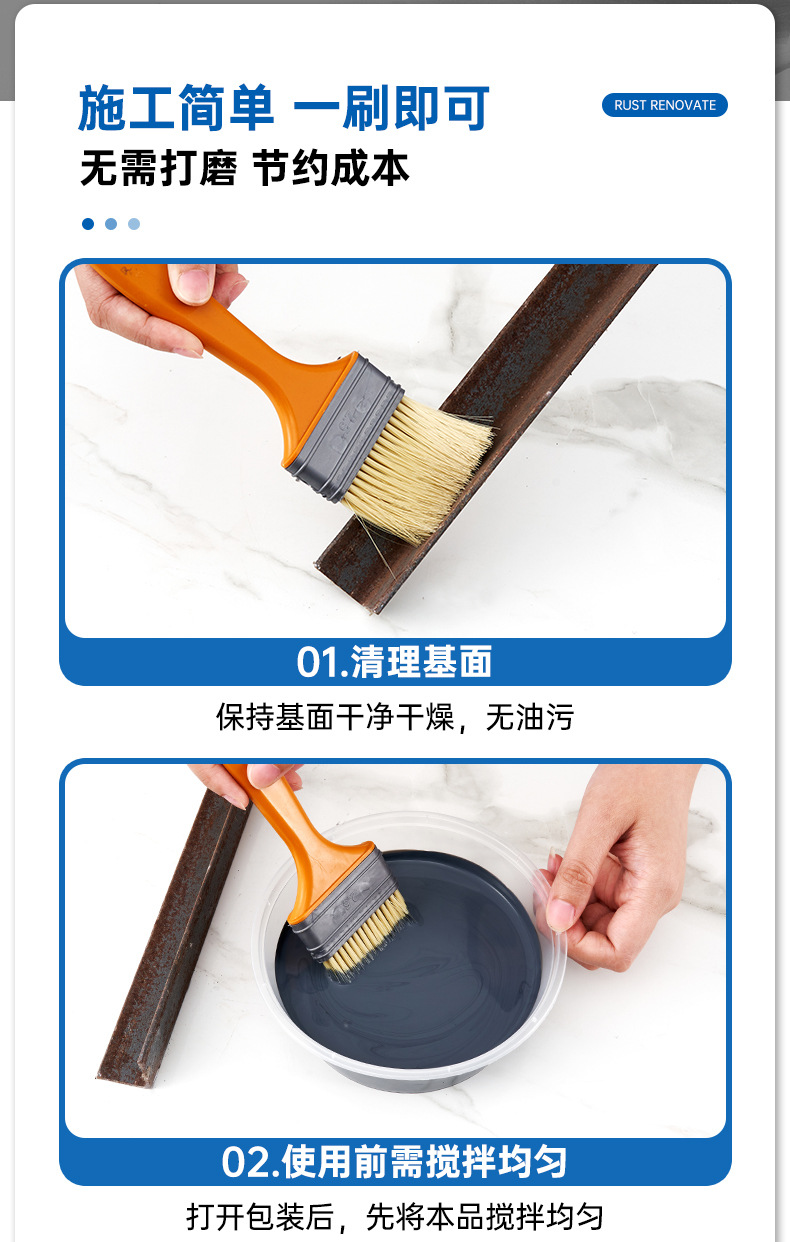 施工简单 一刷即可

RUST RENOVATE

无需打磨 节约成本

01.清理基面

保持基面干净干燥，无油污

02.使用前需搅拌均匀

打开包装后，先将本品搅拌均匀