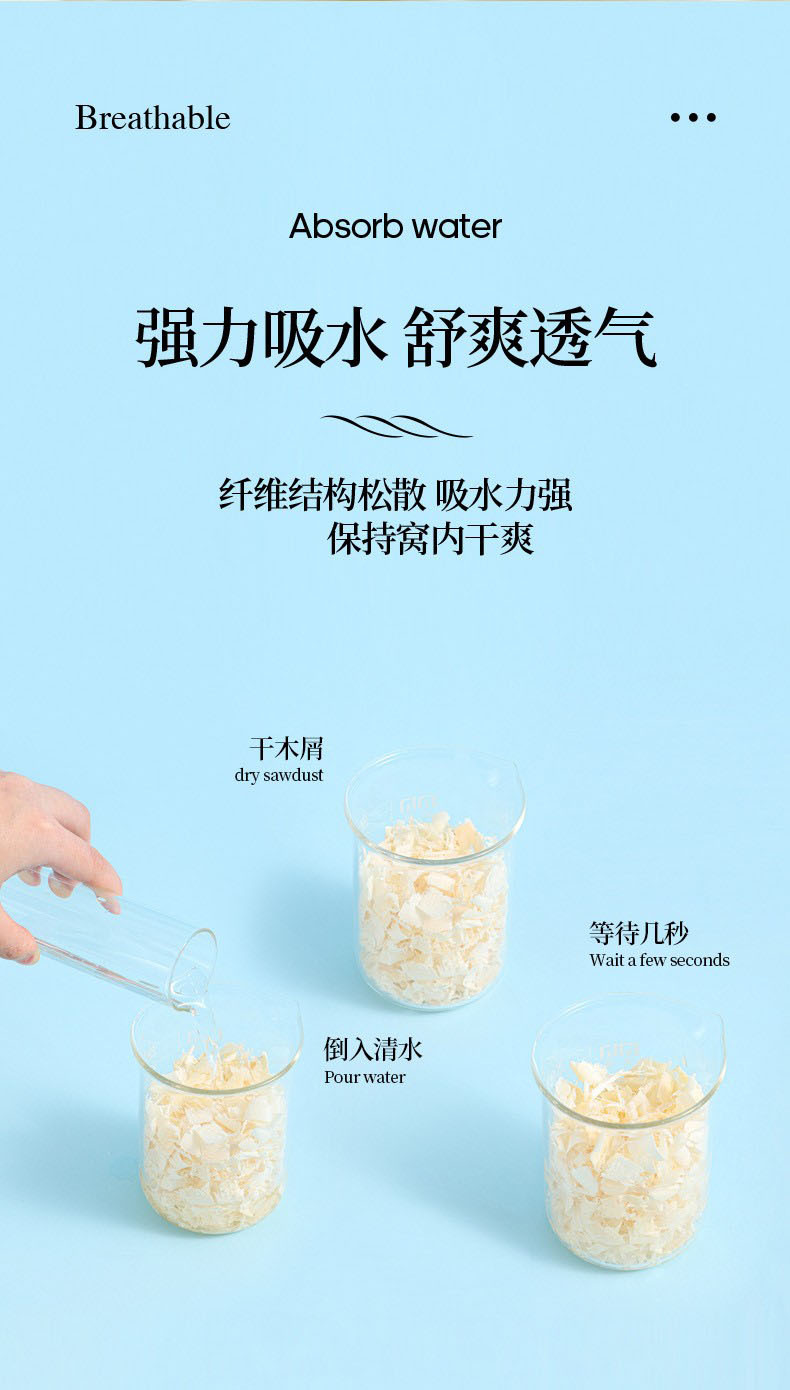 Breathable

Absorb water

强力吸水 舒爽透气

纤维结构松散 吸水力强
保持窝内干爽

干木屑
dry sawdust

等待几秒
Wait a few seconds

倒入清水
Pour water