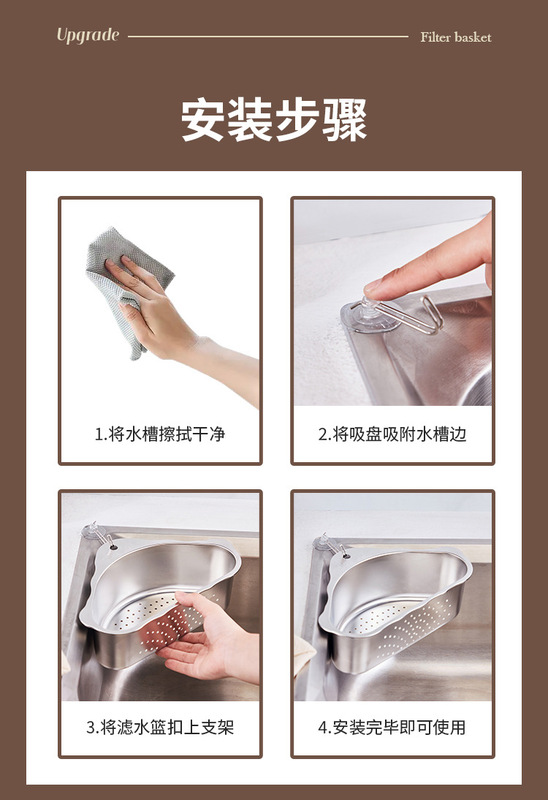 Upgrade

Filter basket

安装步骤

1.将水槽擦拭干净

2.将吸盘吸附水槽边

3.将滤水篮扣上支架

4.安装完毕即可使用