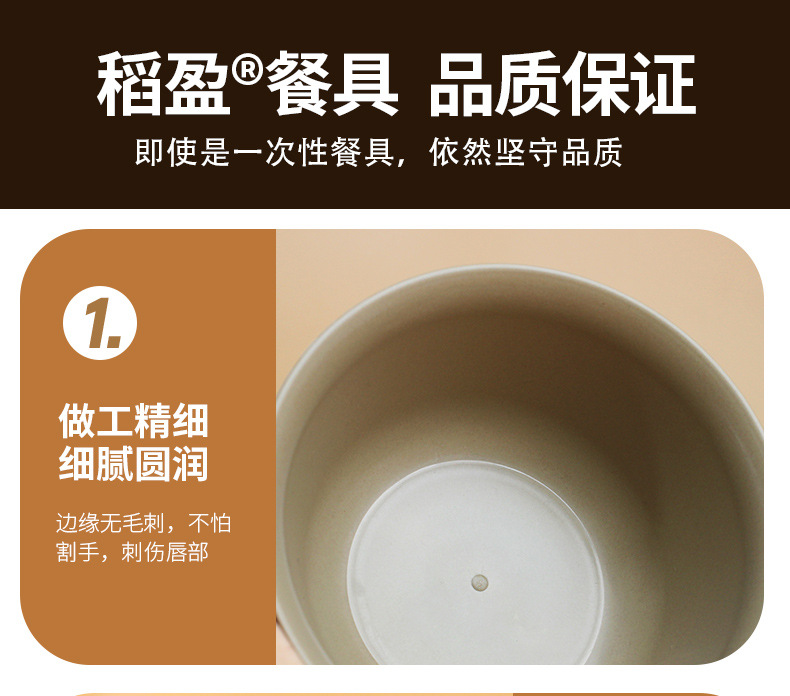 稻盈®餐具 品质保证
即使是一次性餐具，依然坚守品质

1.

做工精细
细腻圆润

边缘无毛刺，不怕割手，刺伤唇部