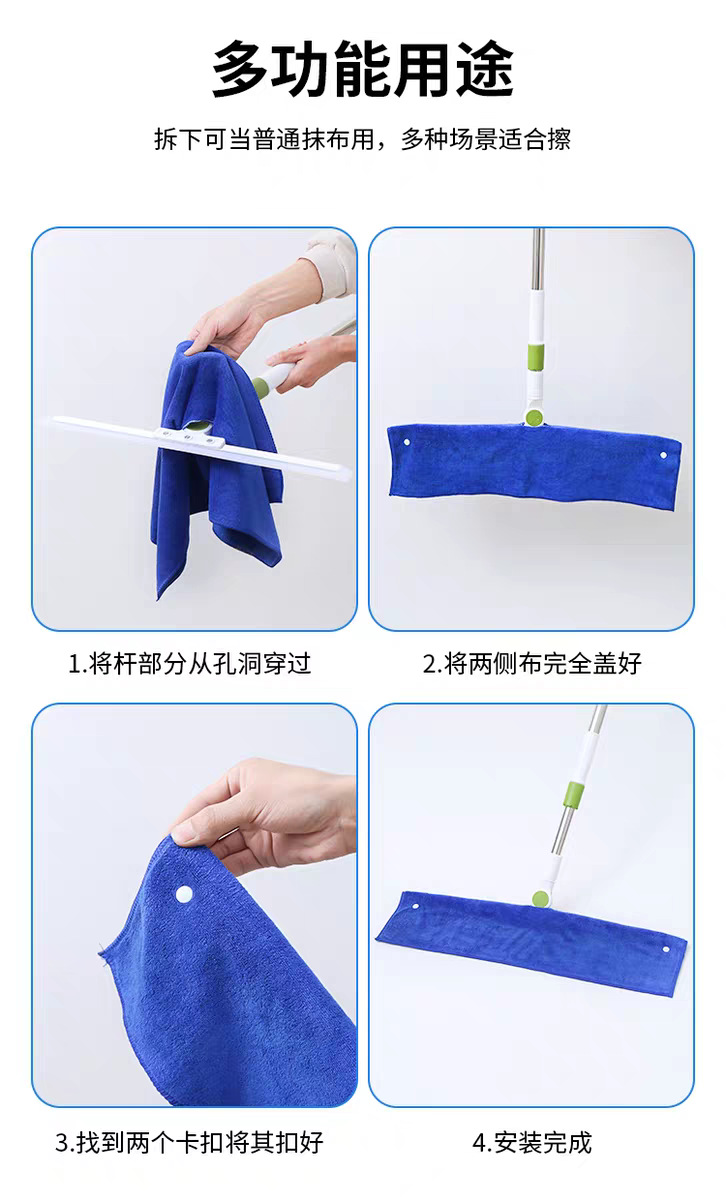 多功能用途

拆下可当普通抹布用，多种场景适合擦

1.将杆部分从孔洞穿过

2.将两侧布完全盖好

3.找到两个卡扣将其扣好

4.安装完成