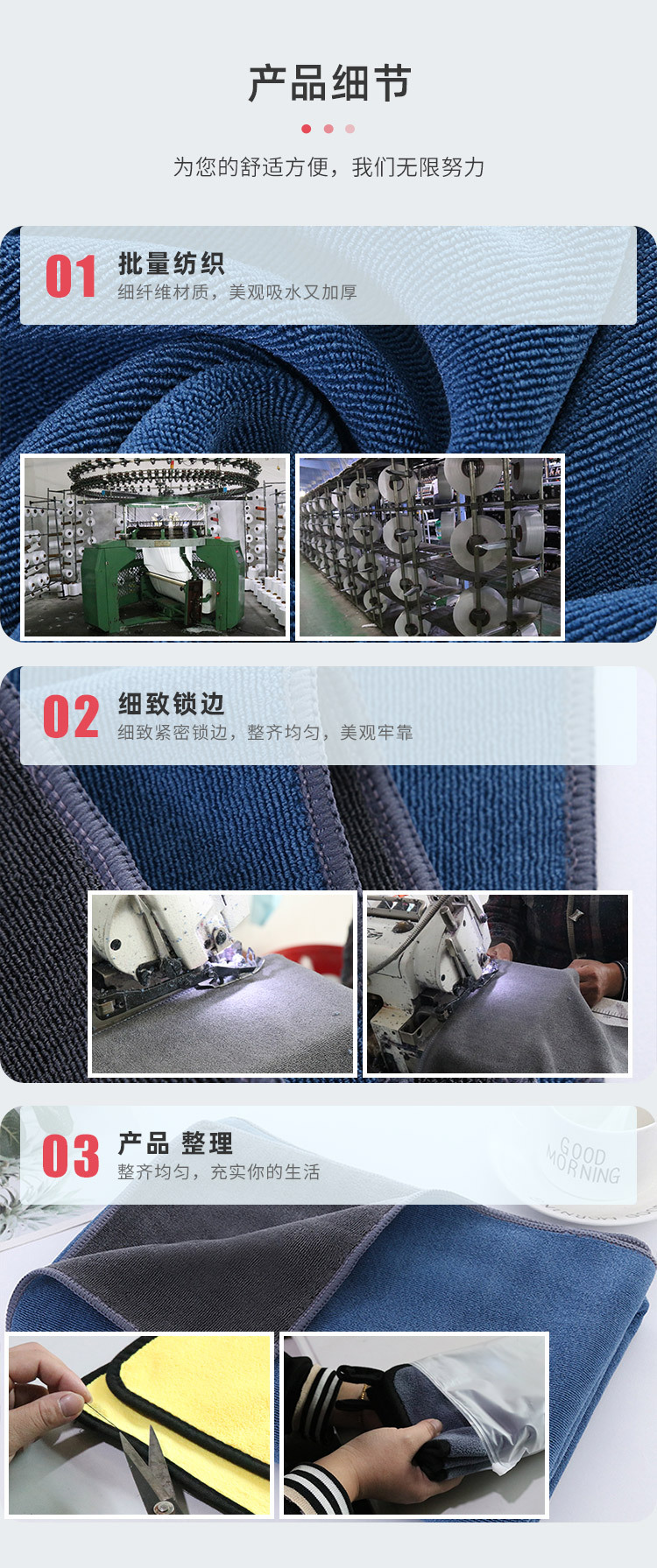 产品细节

为您的舒适方便，我们无限努力

01 批量纺织
细纤维材质，美观吸水又加厚

02 细致锁边
细致紧密锁边，整齐均匀，美观牢靠

03 产品 整理
整齐均匀，充实你的生活

GOOD MORNING