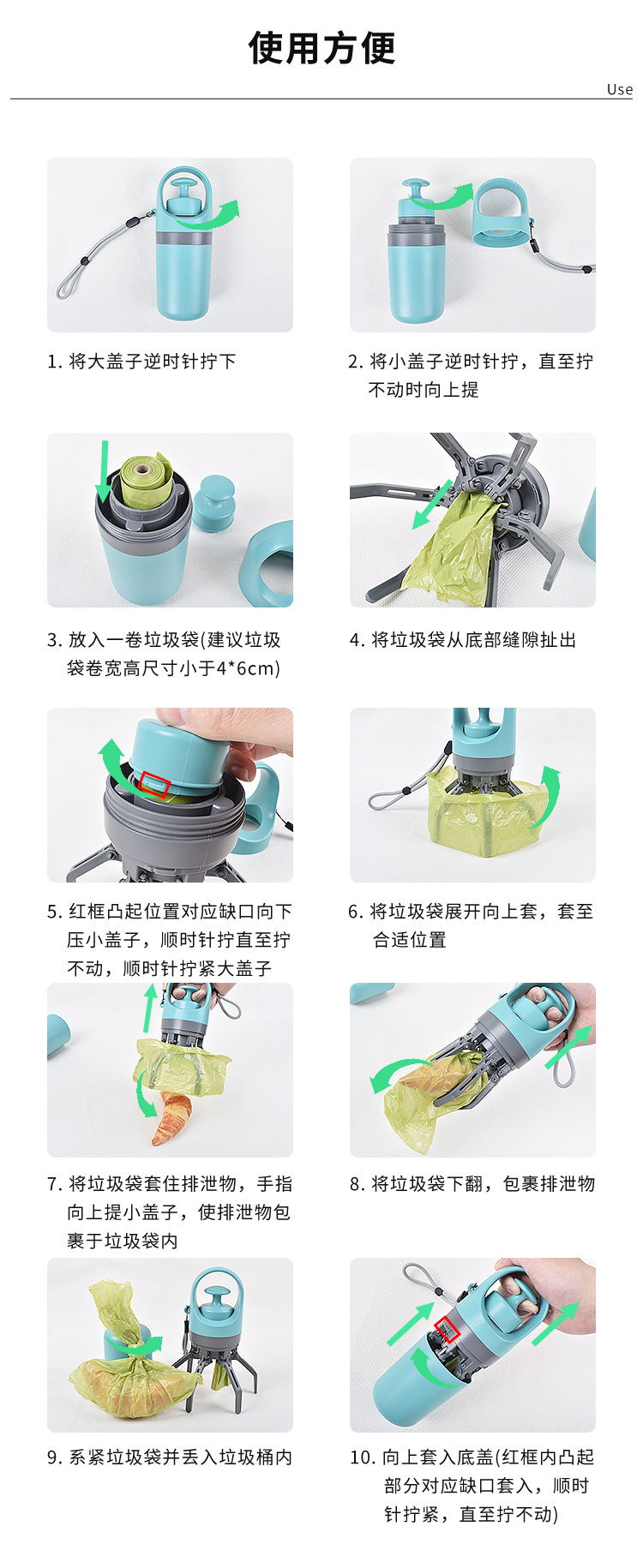 使用方便

Use

1. 将大盖子逆时针拧下

2. 将小盖子逆时针拧，直至拧不动时向上提

3. 放入一卷垃圾袋(建议垃圾袋卷宽高尺寸小于4*6cm)

4. 将垃圾袋从底部缝隙扯出

5. 红框凸起位置对应缺口向下压小盖子，顺时针拧直至拧不动，顺时针拧紧大盖子

6. 将垃圾袋展开向上套，套至合适位置

7. 将垃圾袋套住排泄物，手指向上提小盖子，使排泄物包裹于垃圾袋内

8. 将垃圾袋下翻，包裹排泄物

9. 系紧垃圾袋并丢入垃圾桶内

10. 向上套入底盖(红框内凸起部分对应缺口套入，顺时针拧紧，直至拧不动)