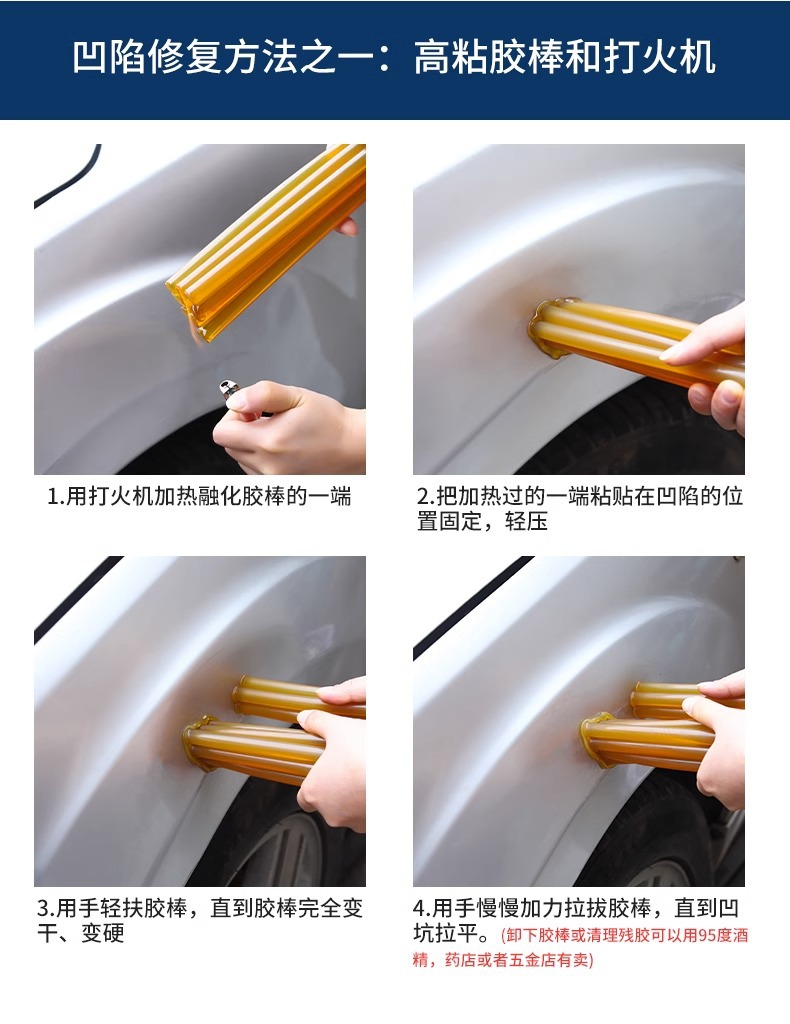 凹陷修复方法之一：高粘胶棒和打火机

1.用打火机加热融化胶棒的一端

2.把加热过的一端粘贴在凹陷的位置固定，轻压

3.用手轻扶胶棒，直到胶棒完全变干、变硬

4.用手慢慢加力拉拔胶棒，直到凹坑拉平。(卸下胶棒或清理残胶可以用95度酒精，药店或者五金店有卖)