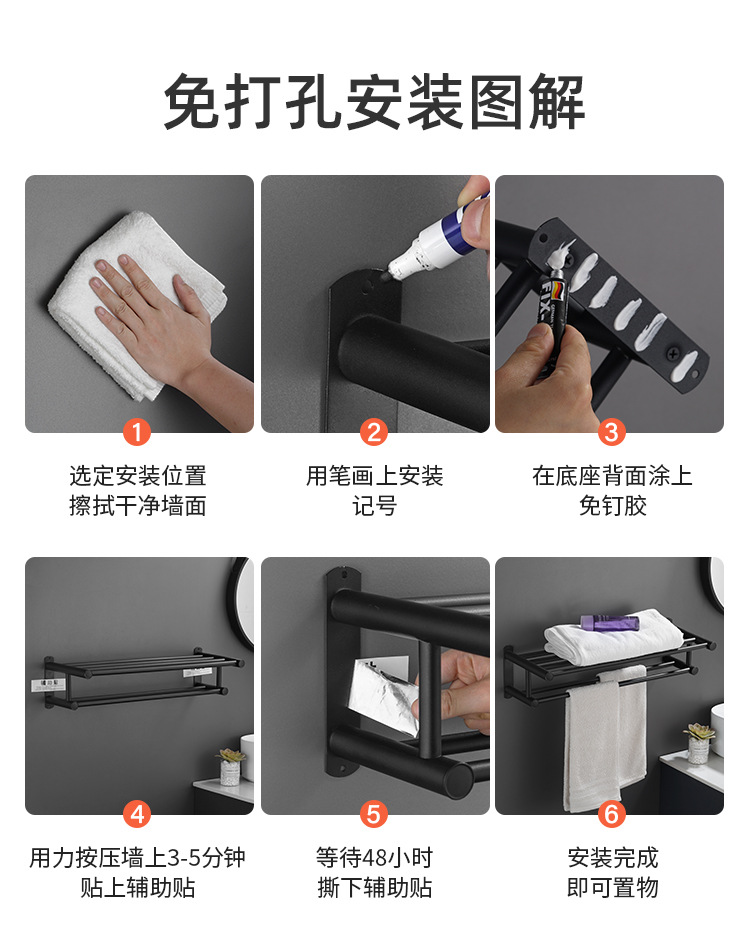 免打孔安装图解

FIX

1
选定安装位置
擦拭干净墙面

2
用笔画上安装
记号

3
在底座背面涂上
免钉胶

4
用力按压墙上3-5分钟
贴上辅助贴

5
等待48小时
撕下辅助贴

6
安装完成
即可置物