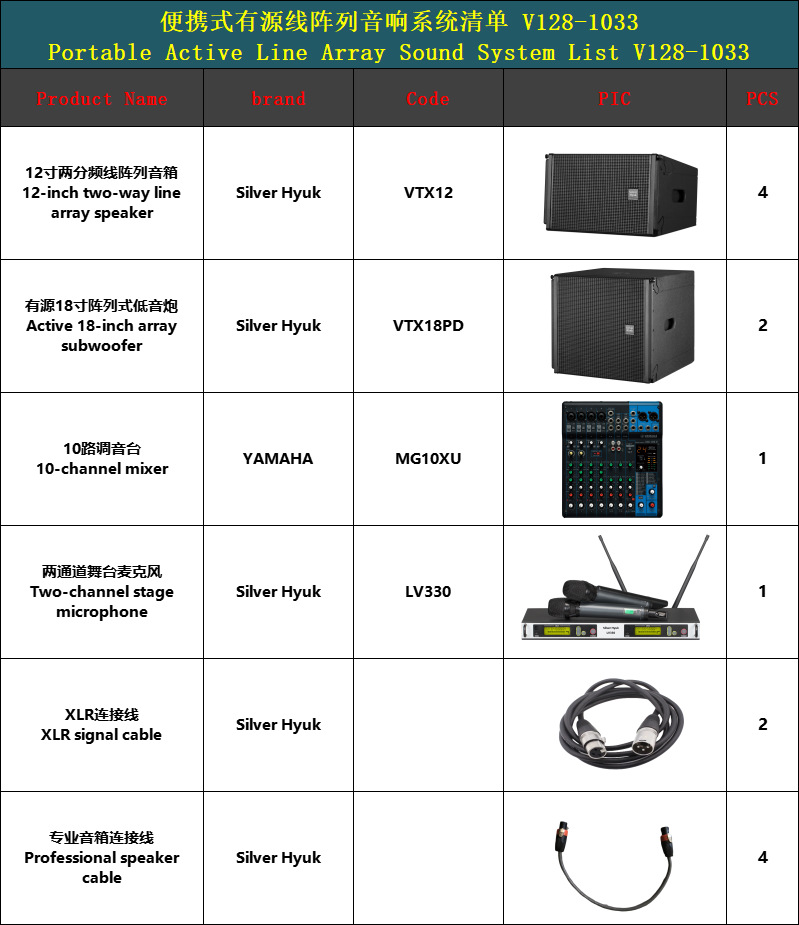 便携式有源线阵列音响系统清单 V128-1033
Portable Active Line Array Sound System List V128-1033

| Product Name | brand | Code | PIC | PCS |
|---|---|---|---|---|
| 12寸两分频线阵列音箱 12-inch two-way line array speaker | Silver Hyuk | VTX12 | | 4 |
| 有源18寸阵列式低音炮 Active 18-inch array subwoofer | Silver Hyuk | VTX18PD | | 2 |
| 10路调音台 10-channel mixer | YAMAHA | MG10XU | | 1 |
| 两通道舞台麦克风 Two-channel stage microphone | Silver Hyuk | LV330 | | 1 |
| XLR连接线 XLR signal cable | Silver Hyuk | | | 2 |
| 专业音箱连接线 Professional speaker cable | Silver Hyuk | | | 4 |