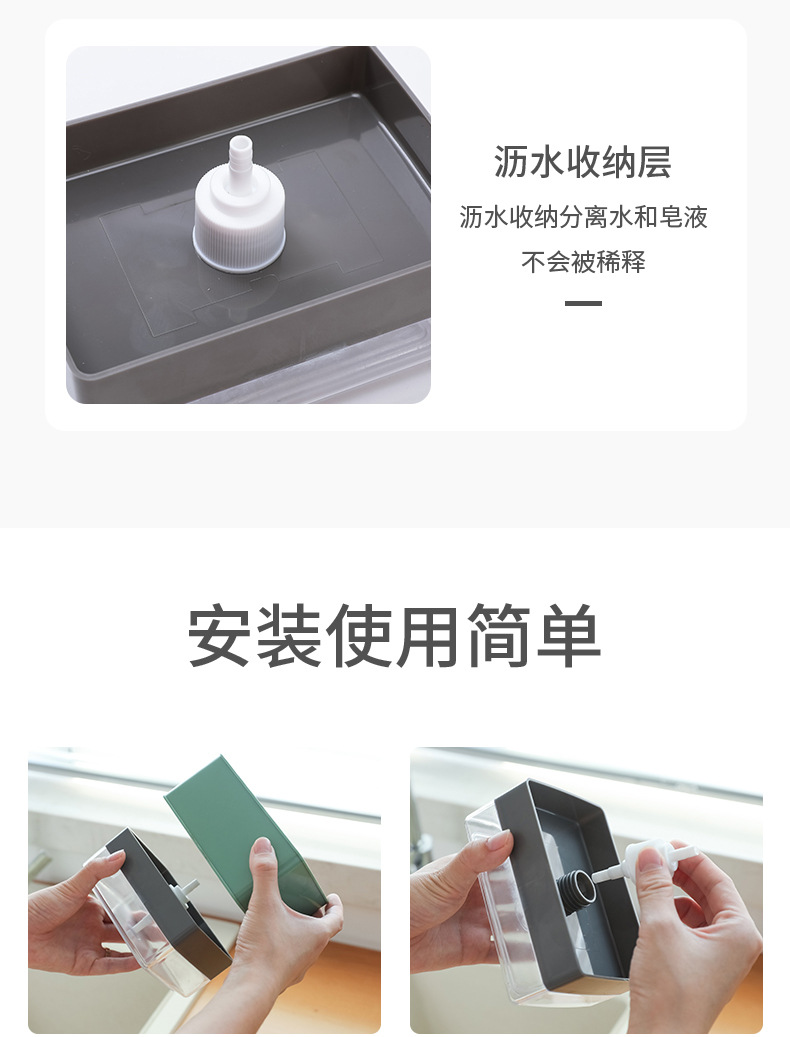 沥水收纳层

沥水收纳分离水和皂液
不会被稀释

安装使用简单