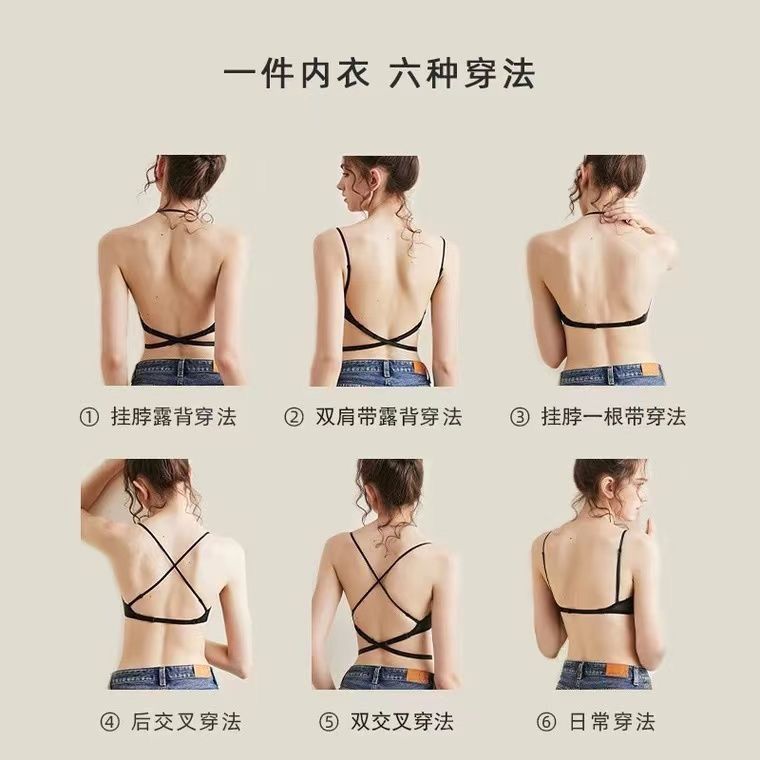 一件内衣 六种穿法

① 挂脖露背穿法

② 双肩带露背穿法

③ 挂脖一根带穿法

④ 后交叉穿法

⑤ 双交叉穿法

⑥ 日常穿法