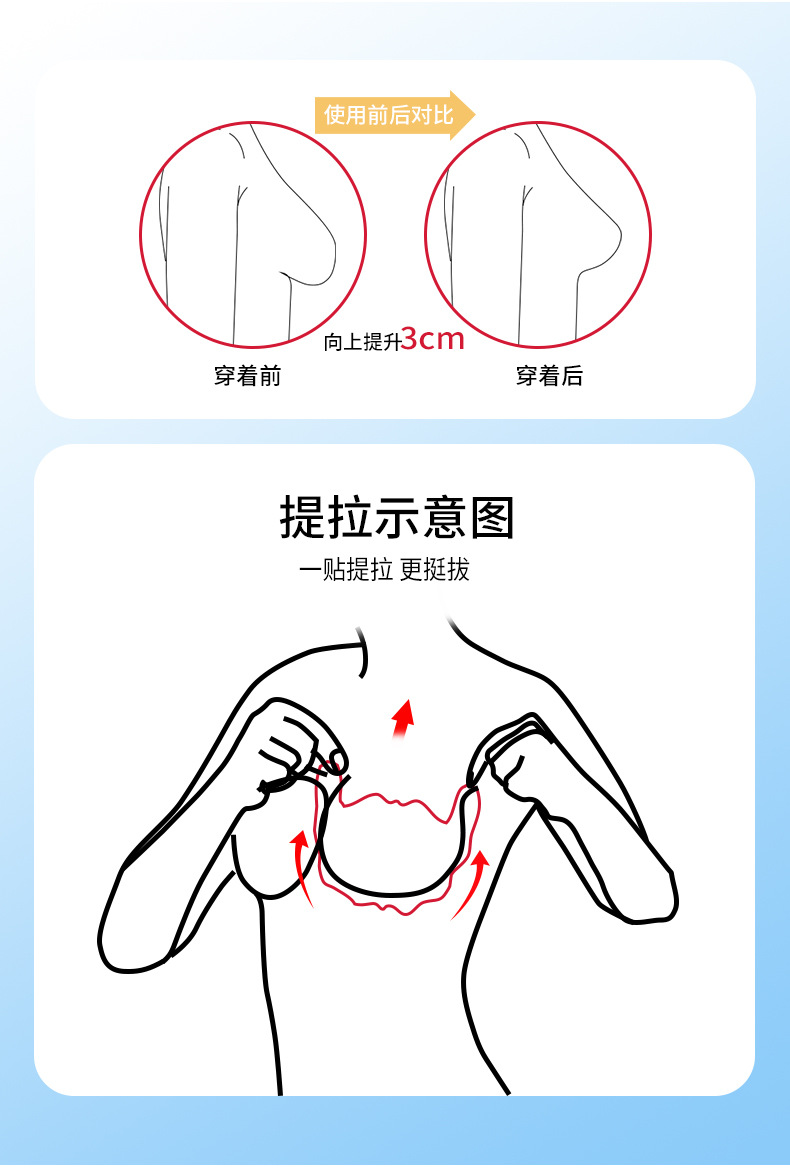 使用前后对比

向上提升3cm

穿着前

穿着后

提拉示意图

一贴提拉 更挺拔