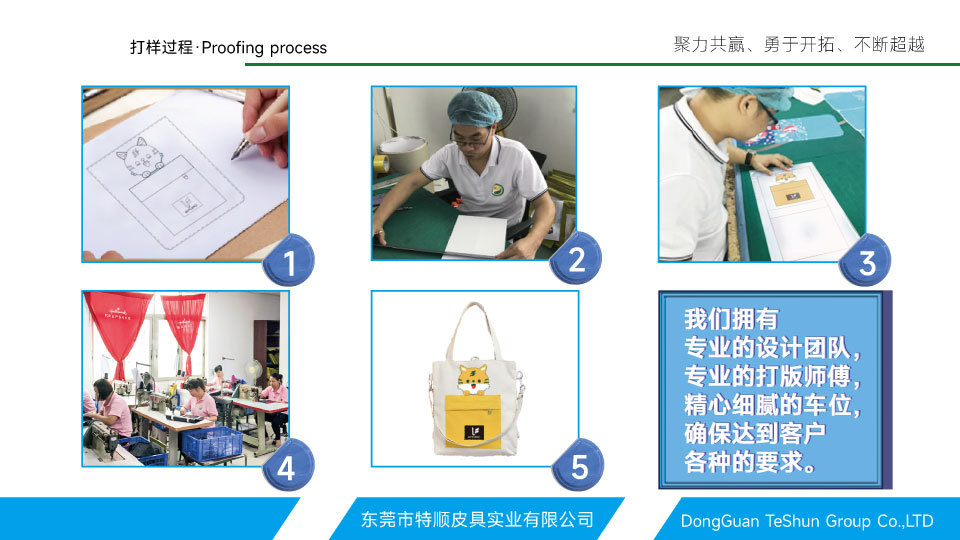 打样过程 · Proofing process

聚力共赢、勇于开拓、不断超越

1

2

3

4

5

我们拥有
专业的设计团队，
专业的打版师傅，
精心细腻的车位，
确保达到客户
各种的要求。

东莞市特顺皮具实业有限公司

DongGuan TeShun Group Co.,LTD