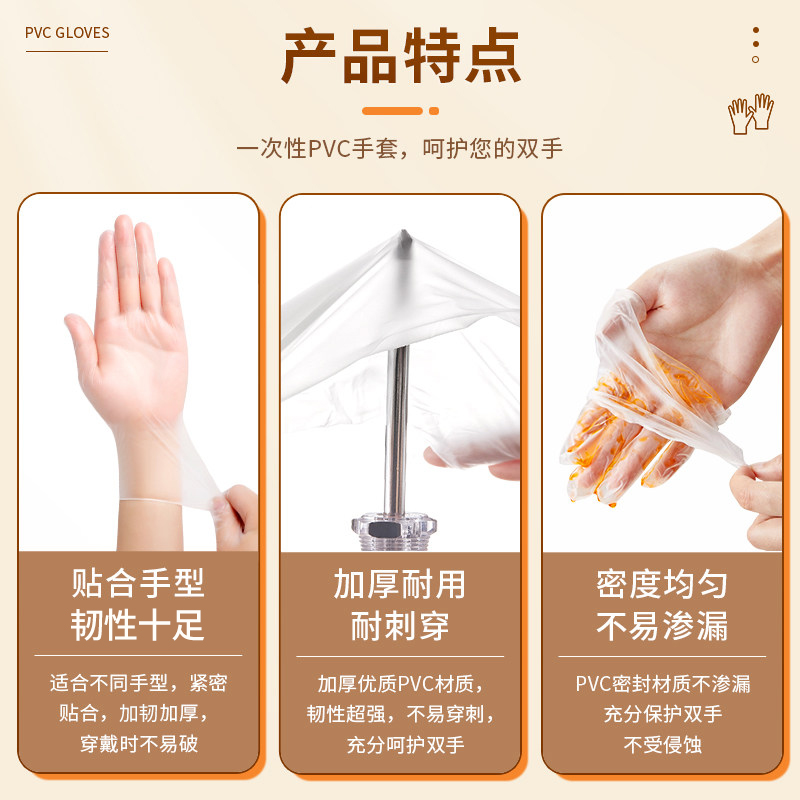 PVC GLOVES

产品特点

一次性PVC手套，呵护您的双手

贴合手型
韧性十足

适合不同手型，紧密贴合，加韧加厚，穿戴时不易破

加厚耐用
耐刺穿

加厚优质PVC材质，韧性超强，不易穿刺，充分呵护双手

密度均匀
不易渗漏

PVC密封材质不渗漏
充分保护双手
不受侵蚀