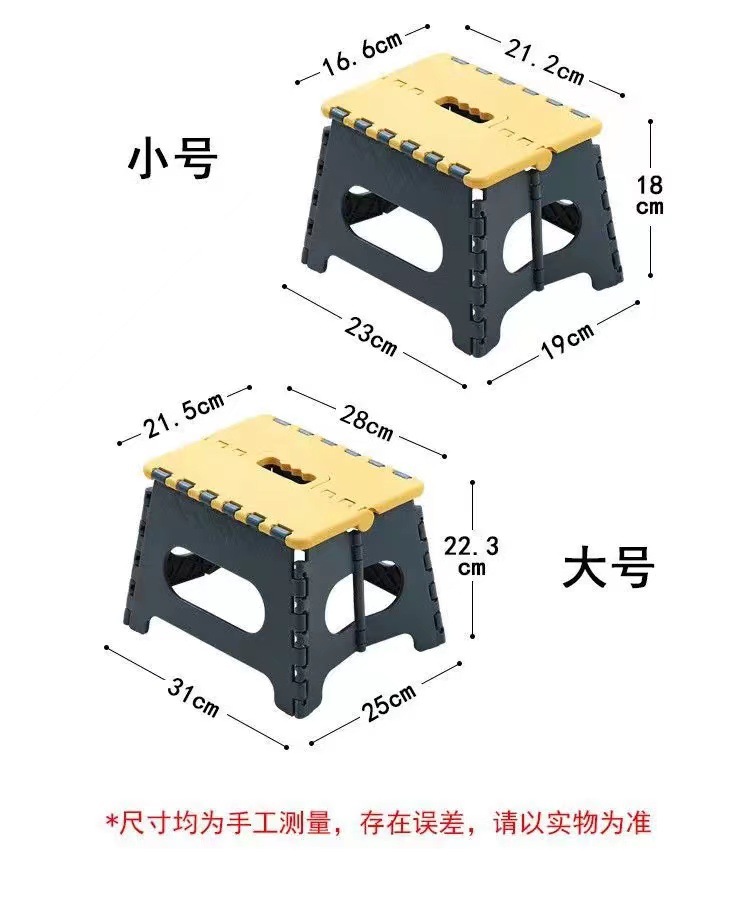 16.6cm
21.2cm
小号
18 cm
23cm
19cm

21.5cm
28cm
22.3 cm
大号
31cm
25cm

*尺寸均为手工测量，存在误差，请以实物为准