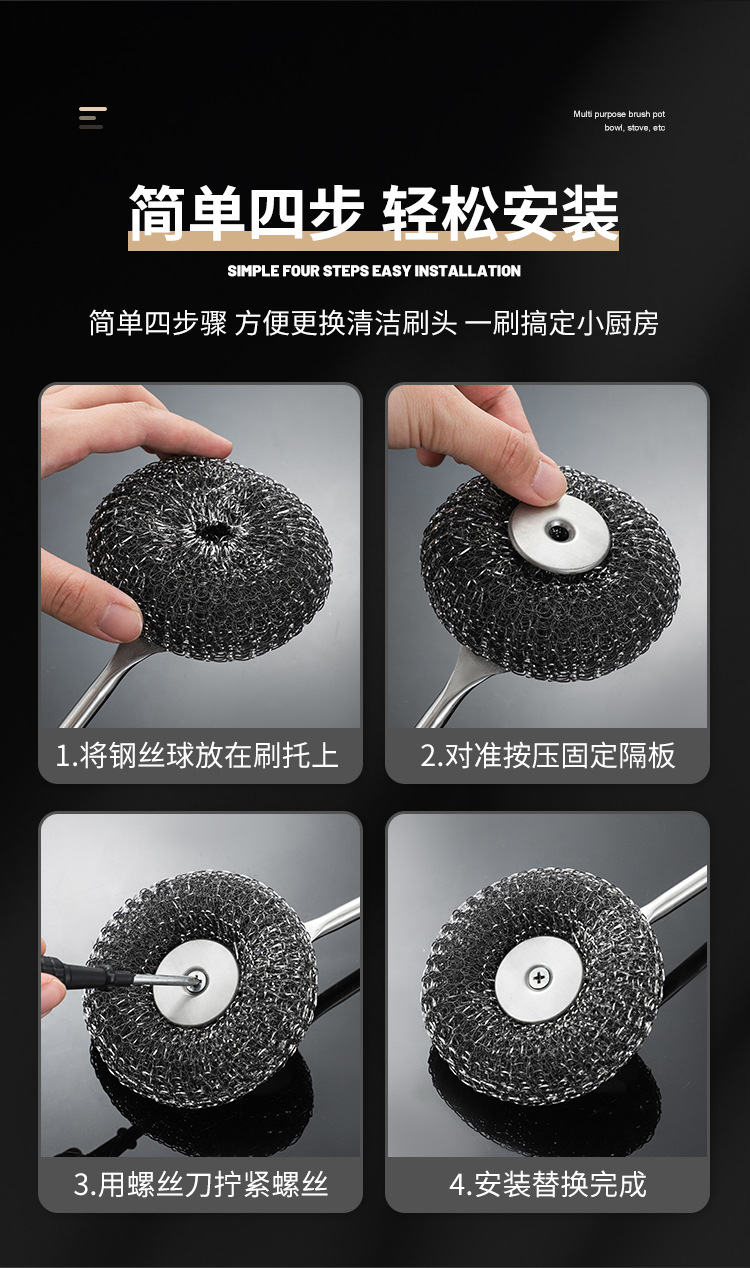 Multi purpose brush pot
bowl, stove, etc

简单四步 轻松安装

SIMPLE FOUR STEPS EASY INSTALLATION

简单四步骤 方便更换清洁刷头 一刷搞定小厨房

1.将钢丝球放在刷托上

2.对准按压固定隔板

3.用螺丝刀拧紧螺丝

4.安装替换完成