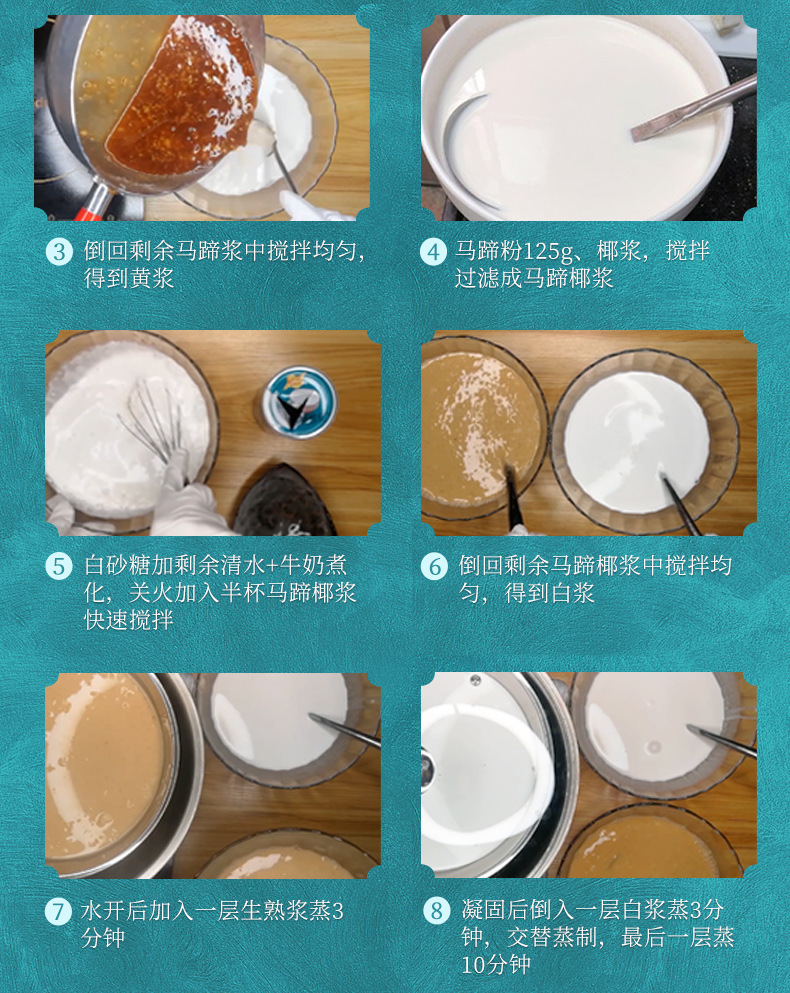 3 倒回剩余马蹄浆中搅拌均匀，得到黄浆

4 马蹄粉125g、椰浆，搅拌过滤成马蹄椰浆

5 白砂糖加剩余清水+牛奶煮化，关火加入半杯马蹄椰浆快速搅拌

6 倒回剩余马蹄椰浆中搅拌均匀，得到白浆

7 水开后加入一层生熟浆蒸3分钟

8 凝固后倒入一层白浆蒸3分钟，交替蒸制，最后一层蒸10分钟