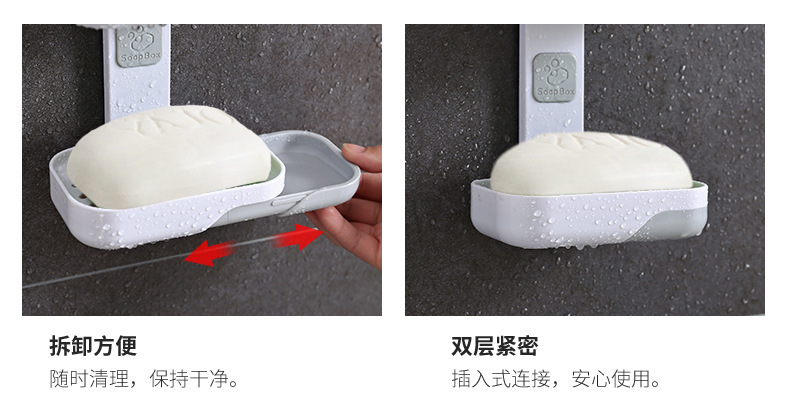 SoapBox

SoapBox

拆卸方便

随时清理，保持干净。

双层紧密

插入式连接，安心使用。