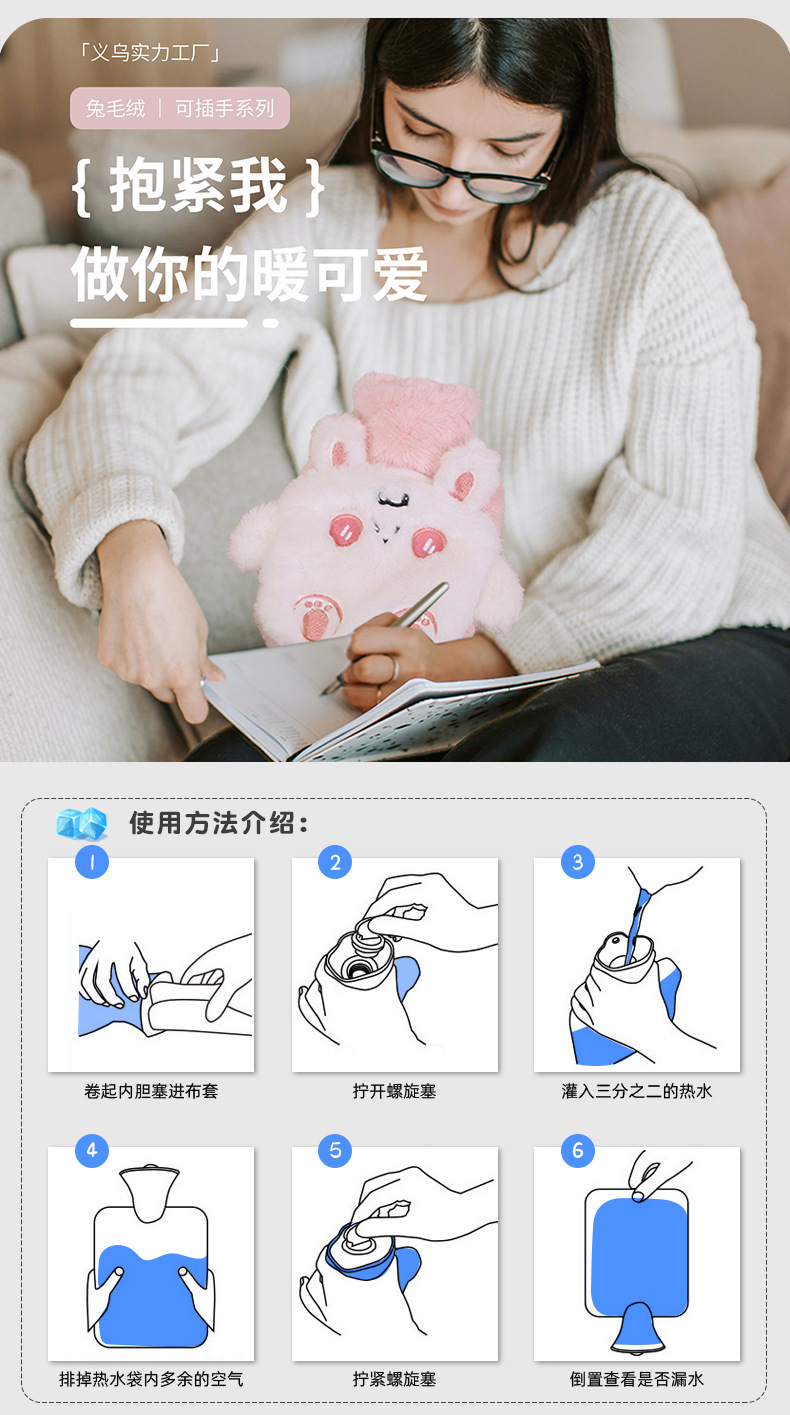 「义乌实力工厂」

兔毛绒 | 可插手系列

{ 抱紧我 }
做你的暖可爱

使用方法介绍：

1
卷起内胆塞进布套

2
拧开螺旋塞

3
灌入三分之二的热水

4
排掉热水袋内多余的空气

5
拧紧螺旋塞

6
倒置查看是否漏水