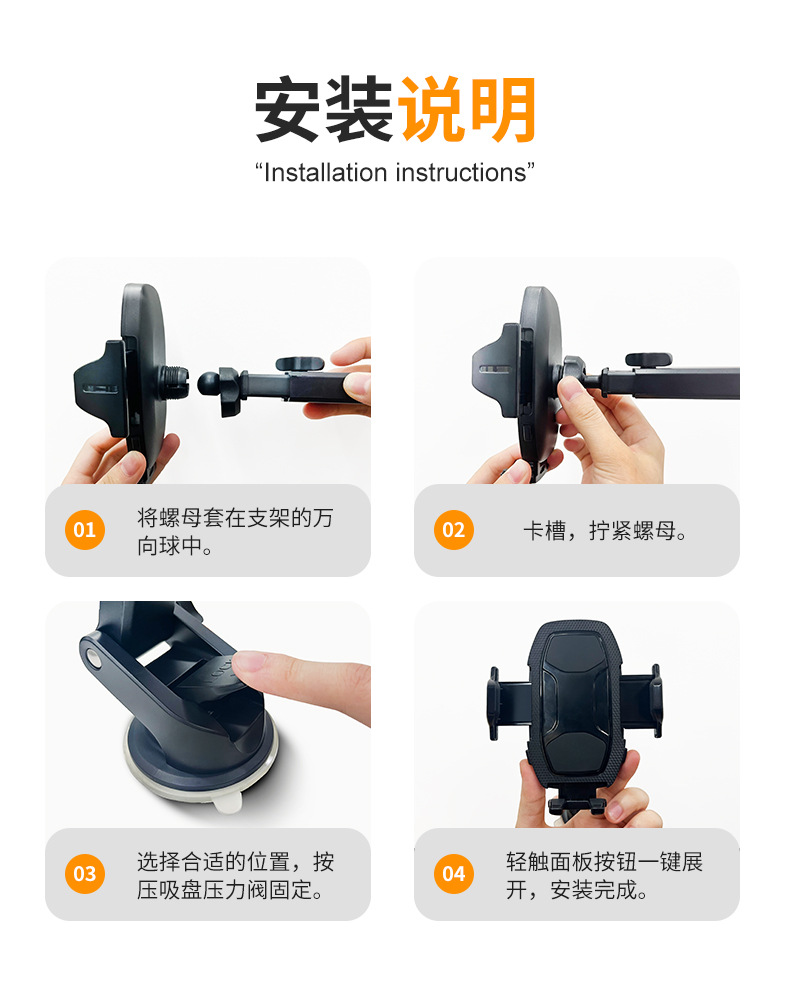 安装说明
“Installation instructions”

01 将螺母套在支架的万向球中。

02 卡槽，拧紧螺母。

03 选择合适的位置，按压吸盘压力阀固定。

04 轻触面板按钮一键展开，安装完成。