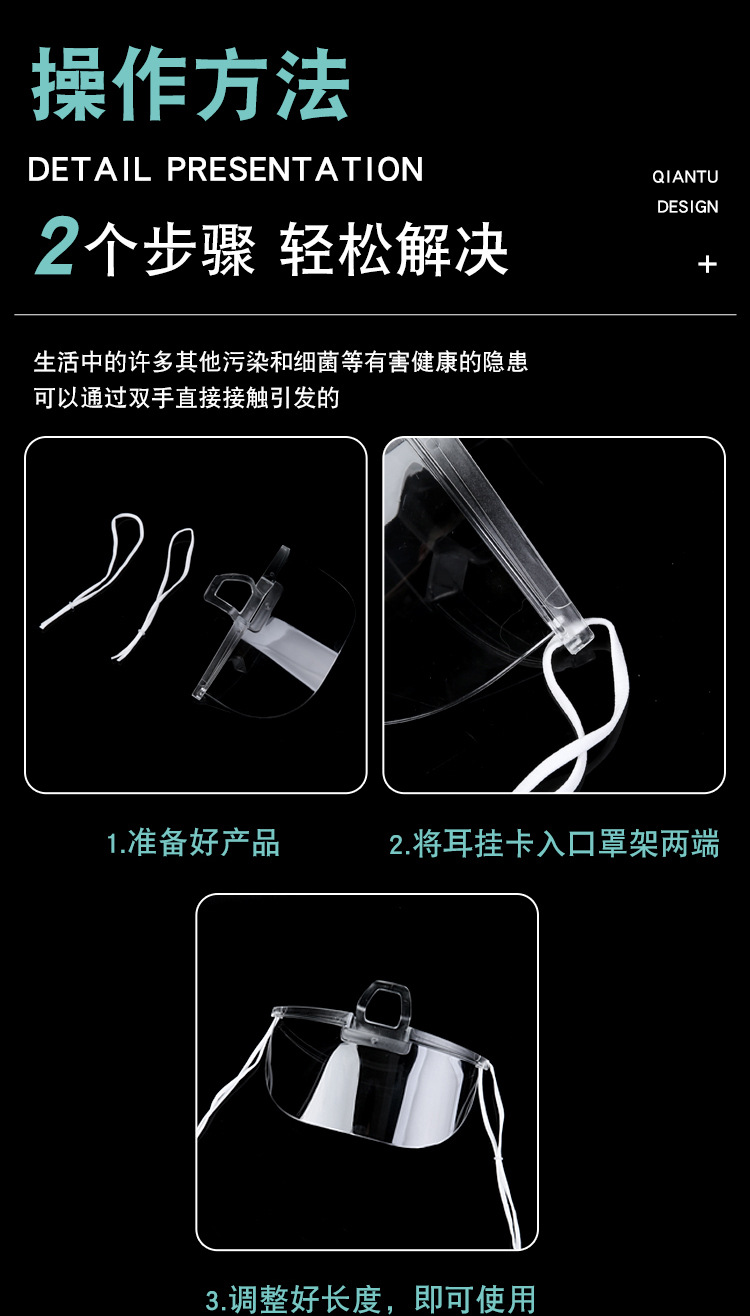 操作方法

DETAIL PRESENTATION

QIANTU
DESIGN

2个步骤 轻松解决

+

生活中的许多其他污染和细菌等有害健康的隐患
可以通过双手直接接触引发的

1.准备好产品

2.将耳挂卡入口罩架两端

3.调整好长度，即可使用