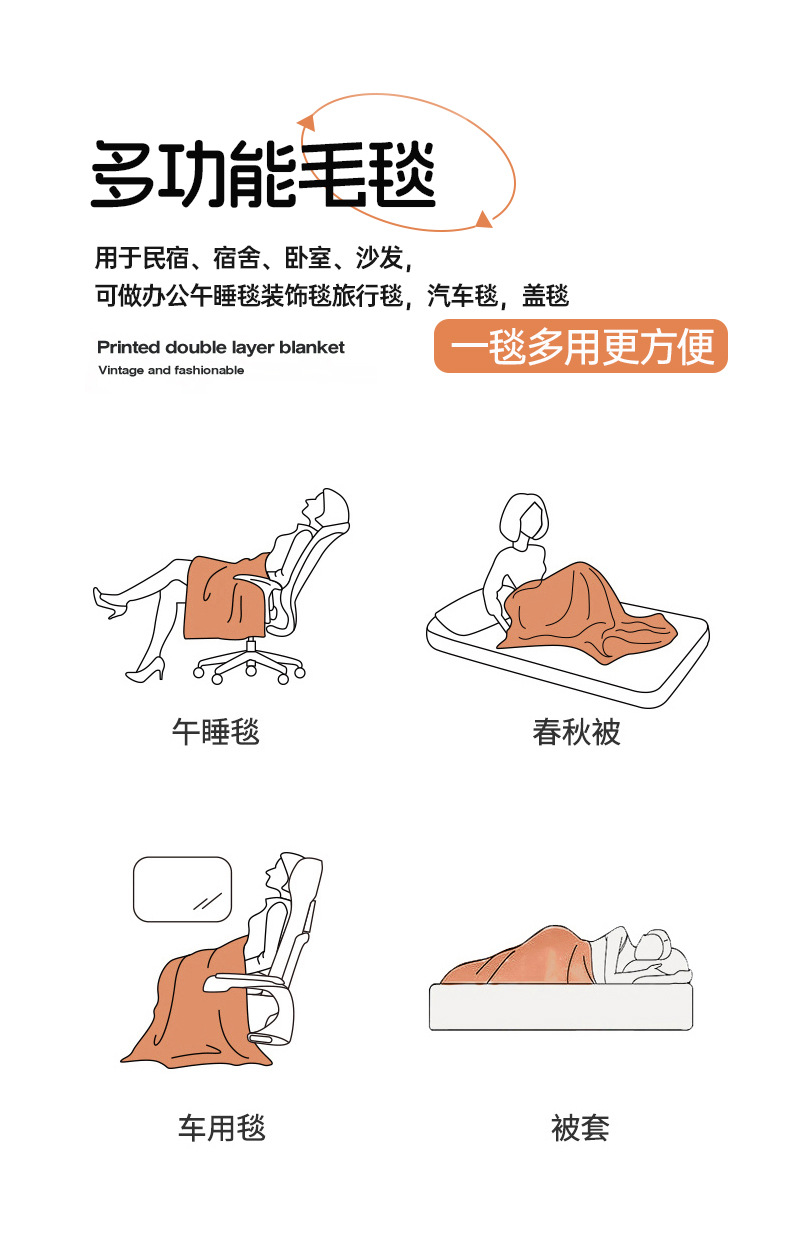 多功能毛毯

用于民宿、宿舍、卧室、沙发，
可做办公午睡毯装饰毯旅行毯，汽车毯，盖毯

Printed double layer blanket
Vintage and fashionable

一毯多用更方便

午睡毯

春秋被

车用毯

被套