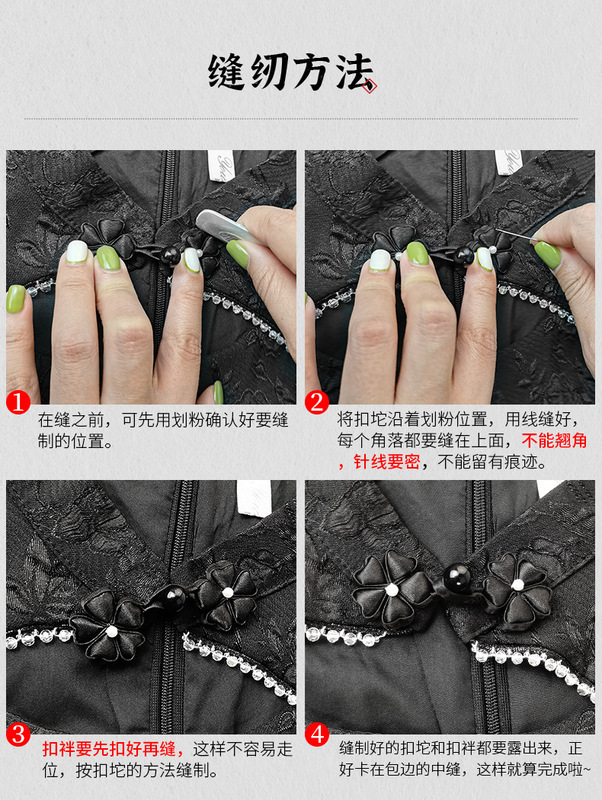 缝纫方法

1
在缝之前，可先用划粉确认好要缝制的位置。

2
将扣坨沿着划粉位置，用线缝好，每个角落都要缝在上面，不能翘角，针线要密，不能留有痕迹。

3
扣袢要先扣好再缝，这样不容易走位，按扣坨的方法缝制。

4
缝制好的扣坨和扣袢都要露出来，正好卡在包边的中缝，这样就算完成啦~