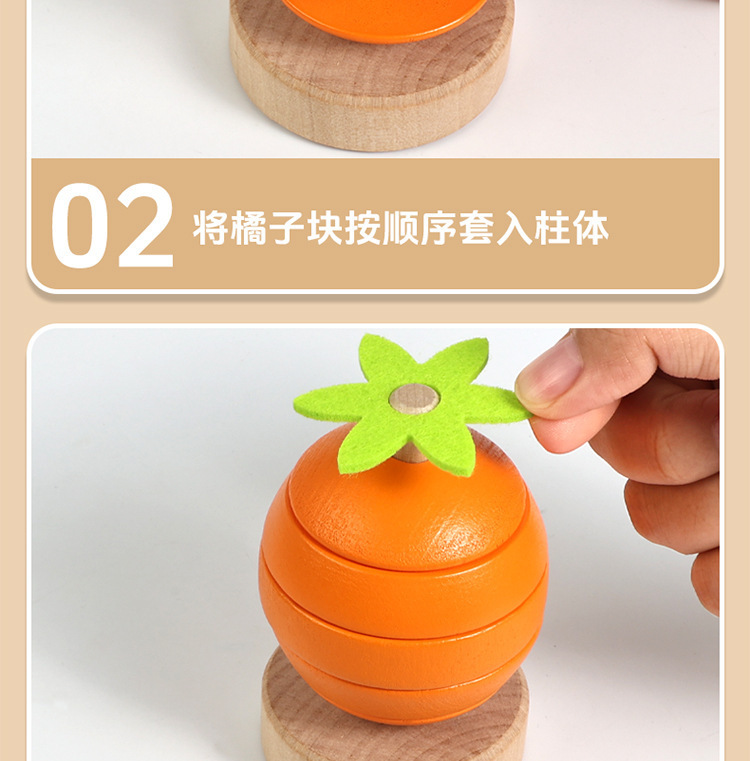 02 将橘子块按顺序套入柱体