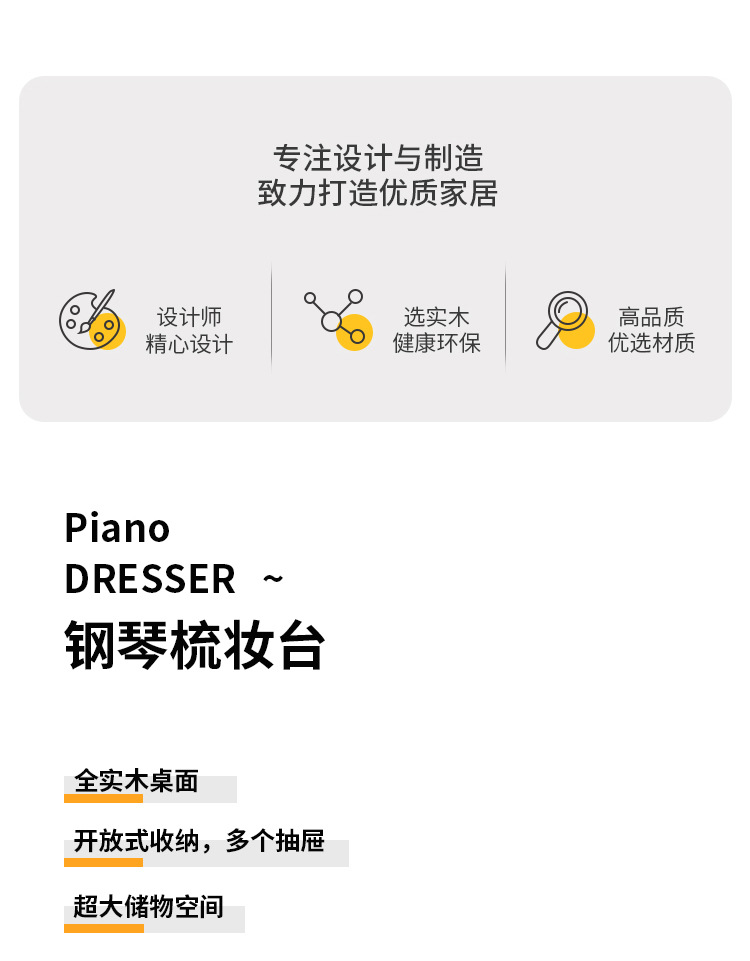 专注设计与制造
致力打造优质家居

设计师
精心设计

选实木
健康环保

高品质
优选材质

Piano
DRESSER ~
钢琴梳妆台

全实木桌面

开放式收纳，多个抽屉

超大储物空间