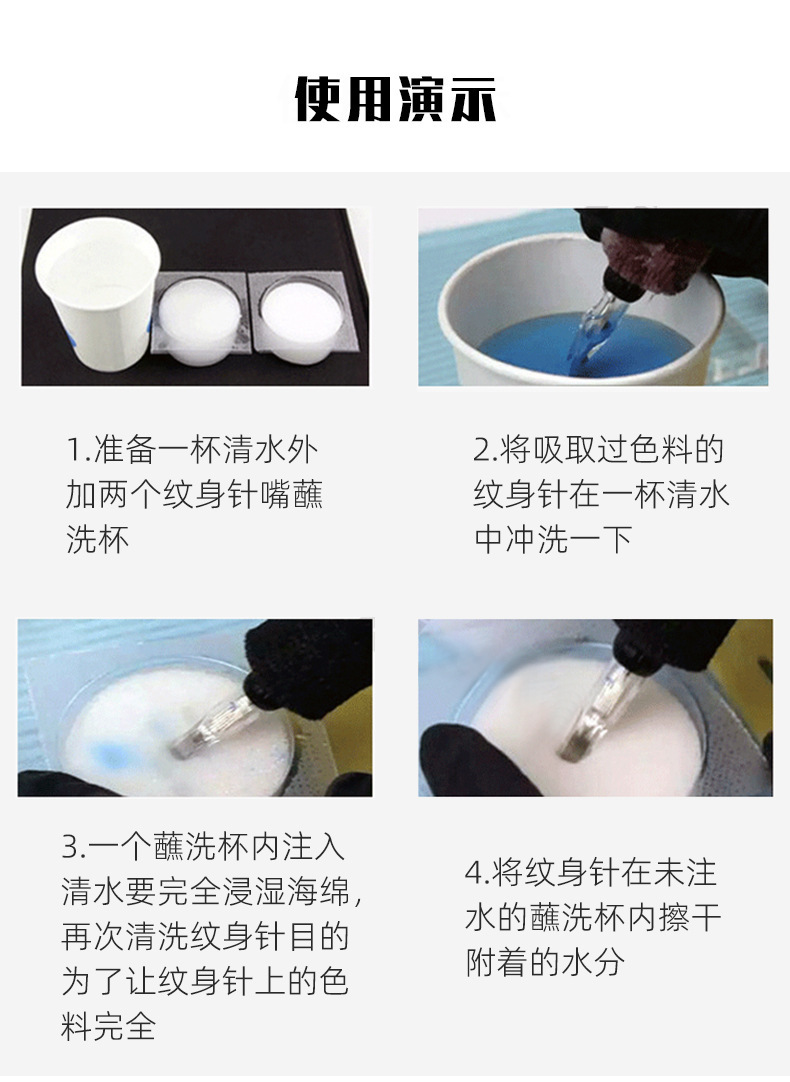 使用演示

1.准备一杯清水外加两个纹身针嘴蘸洗杯

2.将吸取过色料的纹身针在一杯清水中冲洗一下

3.一个蘸洗杯内注入清水要完全浸湿海绵，再次清洗纹身针目的为了让纹身针上的色料完全

4.将纹身针在未注水的蘸洗杯内擦干附着的水分