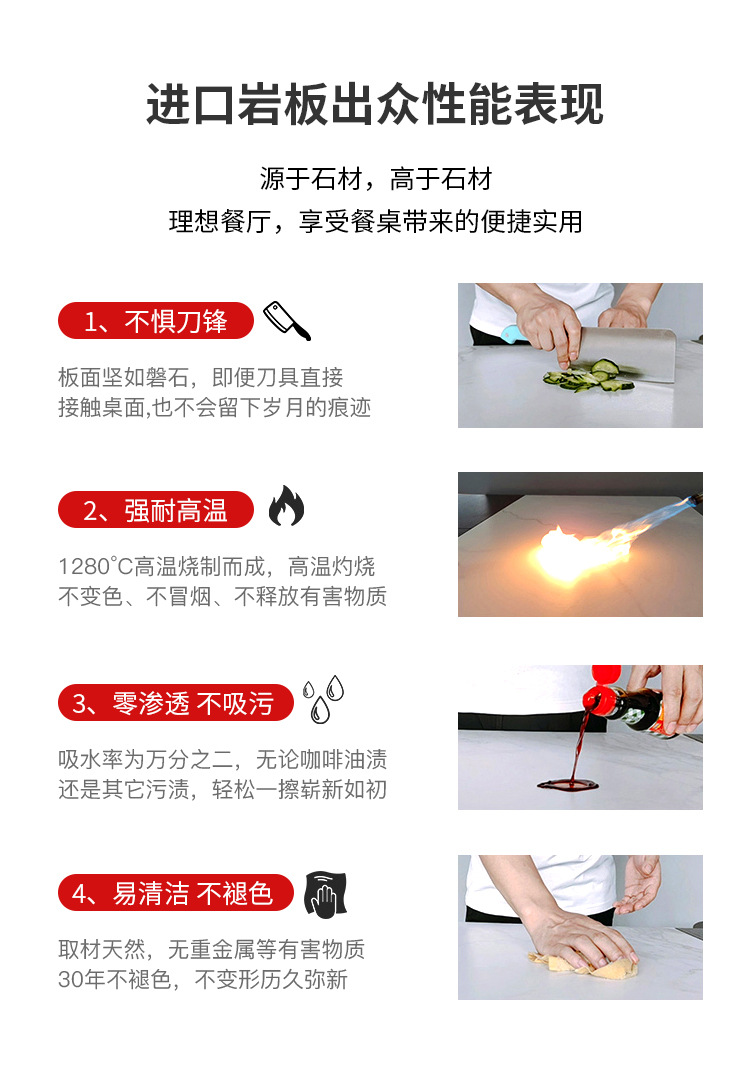 进口岩板出众性能表现

源于石材，高于石材
理想餐厅，享受餐桌带来的便捷实用

1、不惧刀锋

板面坚如磐石，即便刀具直接接触桌面,也不会留下岁月的痕迹

2、强耐高温

1280°C高温烧制而成，高温灼烧不变色、不冒烟、不释放有害物质

3、零渗透 不吸污

吸水率为万分之二，无论咖啡油渍还是其它污渍，轻松一擦崭新如初

4、易清洁 不褪色

取材天然，无重金属等有害物质
30年不褪色，不变形历久弥新