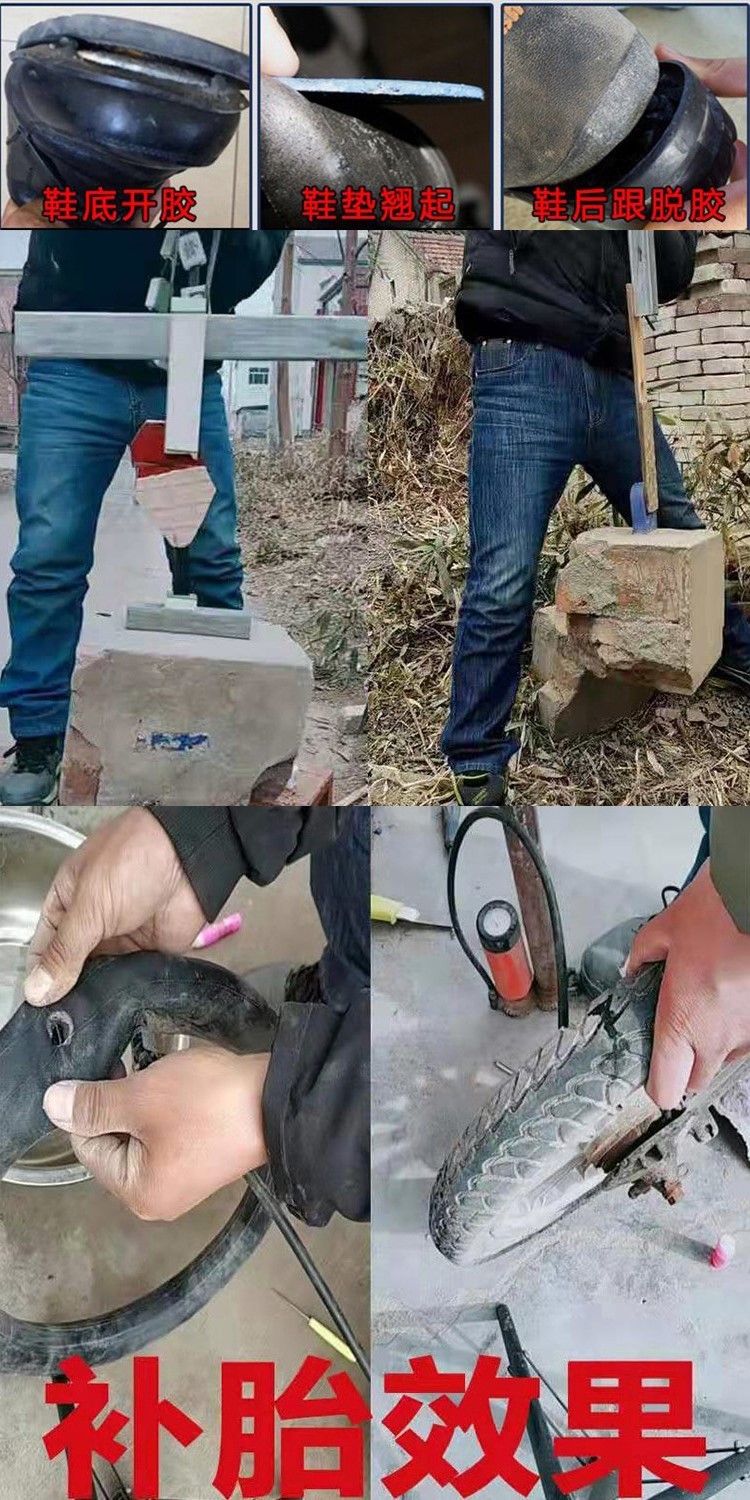 鞋底开胶
鞋垫翘起
鞋后跟脱胶

补胎效果