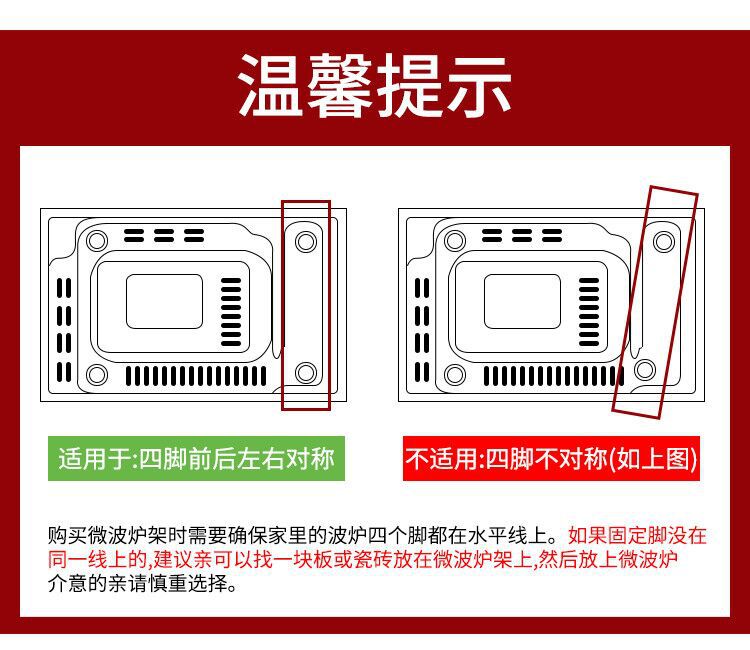 温馨提示

适用于:四脚前后左右对称

不适用:四脚不对称(如上图)

购买微波炉架时需要确保家里的波炉四个脚都在水平线上。如果固定脚没在同一线上的,建议亲可以找一块板或瓷砖放在微波炉架上,然后放上微波炉介意的亲请慎重选择。