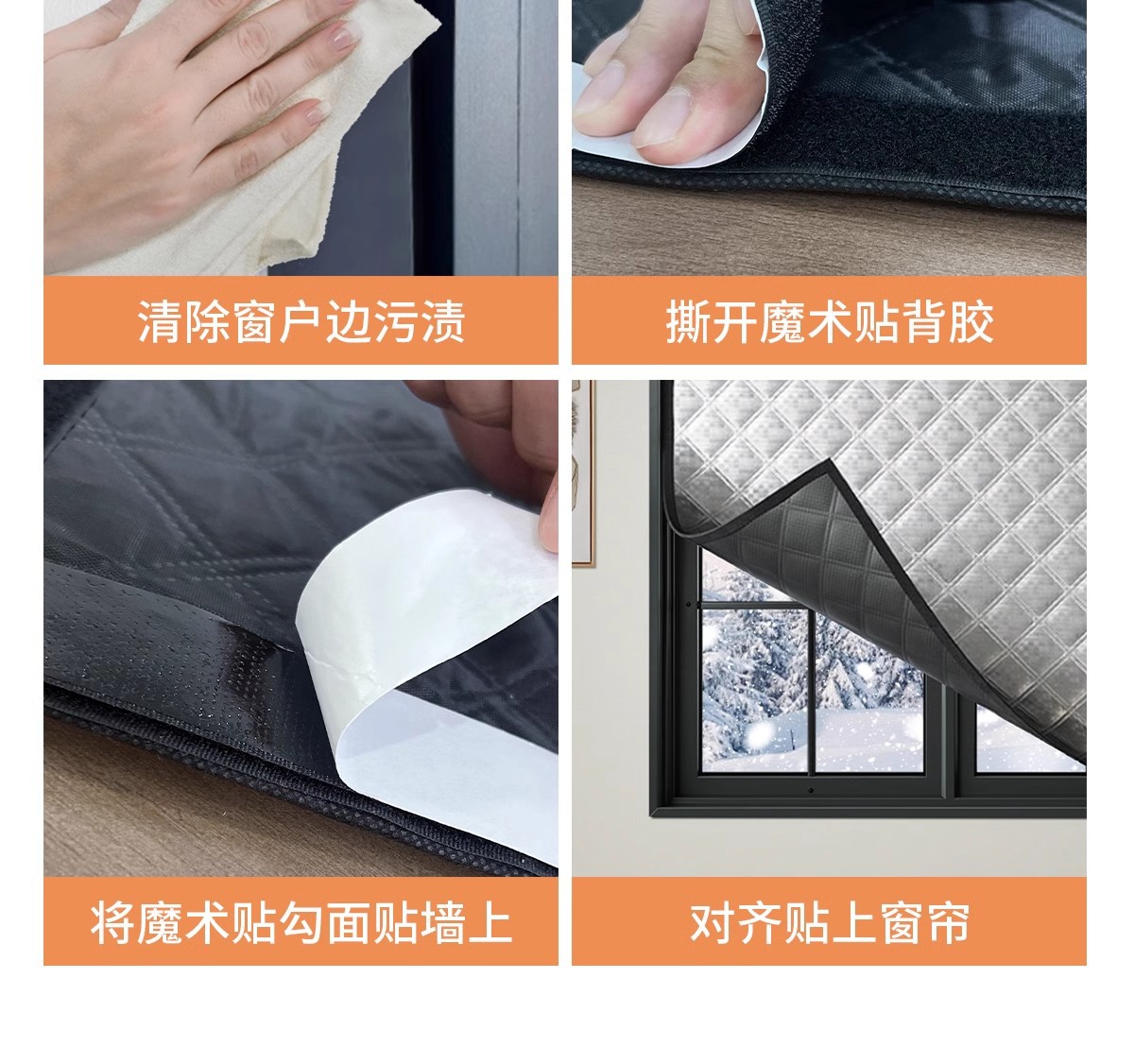 清除窗户边污渍

撕开魔术贴背胶

将魔术贴勾面贴墙上

对齐贴上窗帘