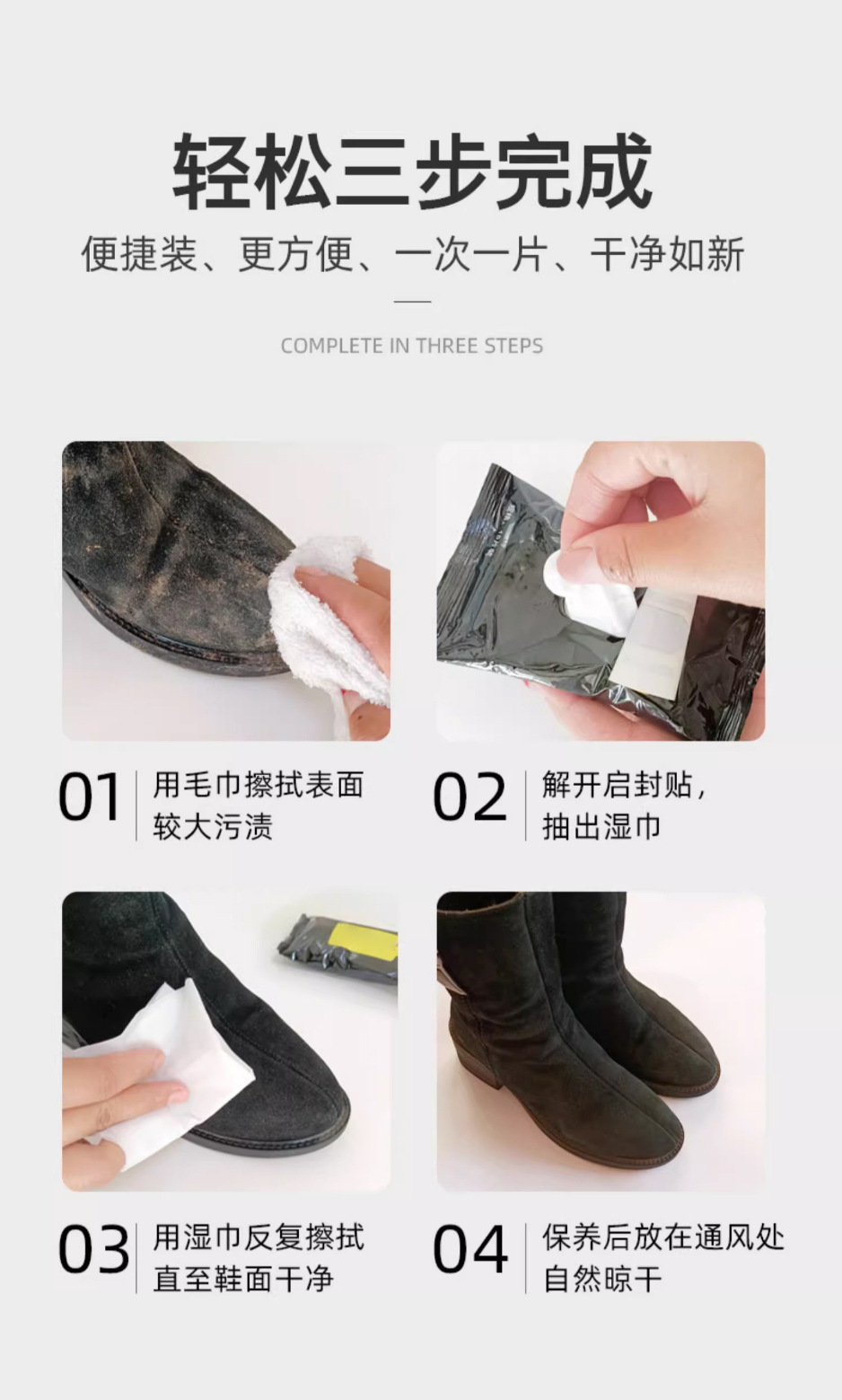 轻松三步完成

便捷装、更方便、一次一片、干净如新

COMPLETE IN THREE STEPS

01 用毛巾擦拭表面较大污渍

02 解开启封贴，抽出湿巾

03 用湿巾反复擦拭直至鞋面干净

04 保养后放在通风处自然晾干