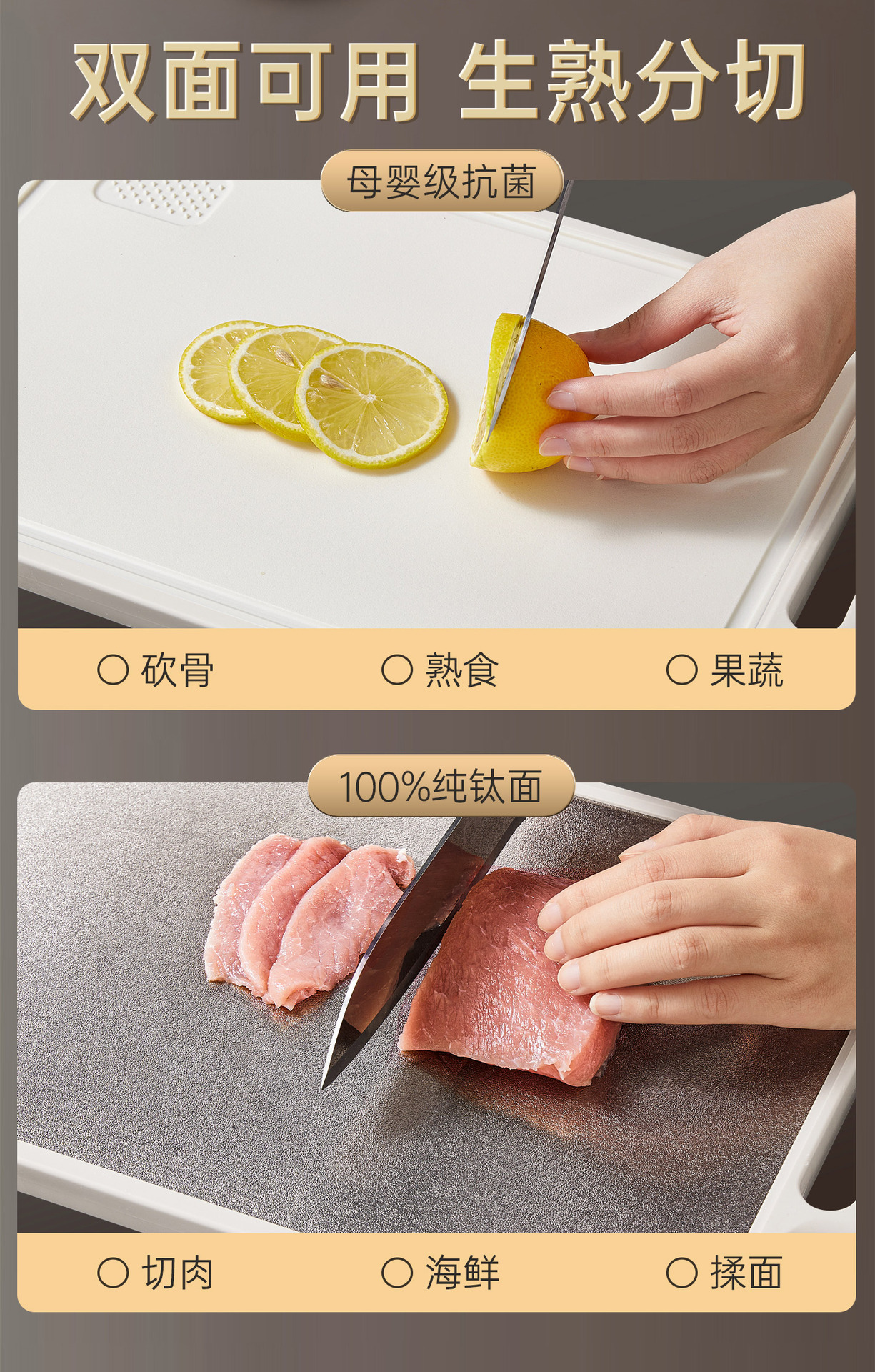 双面可用 生熟分切

母婴级抗菌

○ 砍骨 ○ 熟食 ○ 果蔬

100%纯钛面

○ 切肉 ○ 海鲜 ○ 揉面