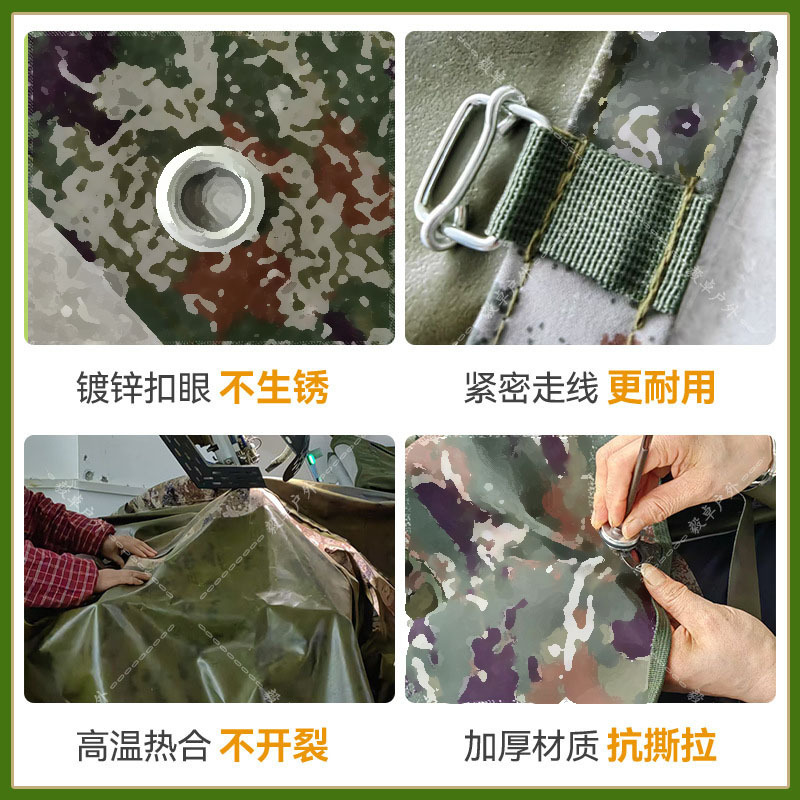 镀锌扣眼 不生锈

紧密走线 更耐用

高温热合 不开裂

加厚材质 抗撕拉