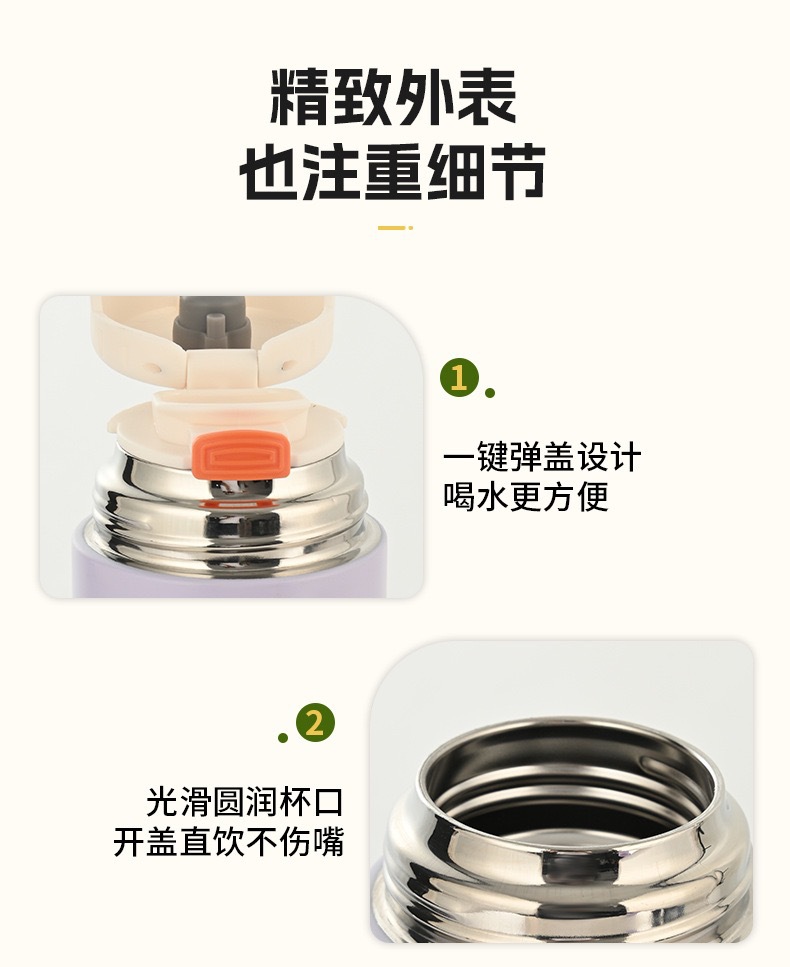 精致外表
也注重细节

1.

一键弹盖设计
喝水更方便

.2

光滑圆润杯口
开盖直饮不伤嘴